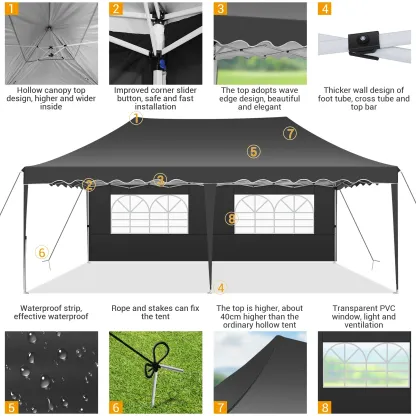 1

Hollow canopy top design, higher and wider inside

2

Improved corner slider button, safe and fast installation

3

The top adopts wave edge design, beautiful and elegant

4

Thicker wall design of foot tube, cross tube and top bar

1
7
5
2
3
8
6
4

Waterproof strip, effective waterproof

Rope and stakes can fix the tent

The top is higher, about 40cm higher than the ordinary hollow tent

Transparent PVC window, light and ventilation

5

6

7

8