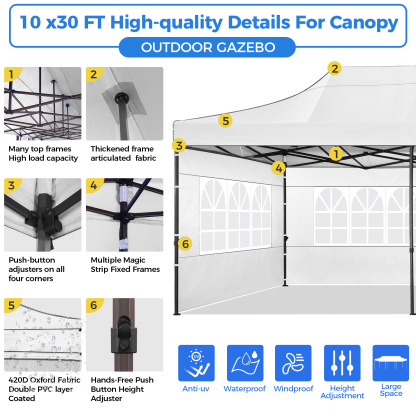 10 x30 FT High-quality Details For Canopy

OUTDOOR GAZEBO

1

Many top frames
High load capacity

2

Thickened frame
articulated fabric

3

Push-button adjusters on all four corners

4

Multiple Magic Strip Fixed Frames

5

420D Oxford Fabric Double PVC layer Coated

6

Hands-Free Push Button Height Adjuster

2

5

3

1

4

6

Anti-uv

Waterproof

Windproof

Height Adjustment

Large Space