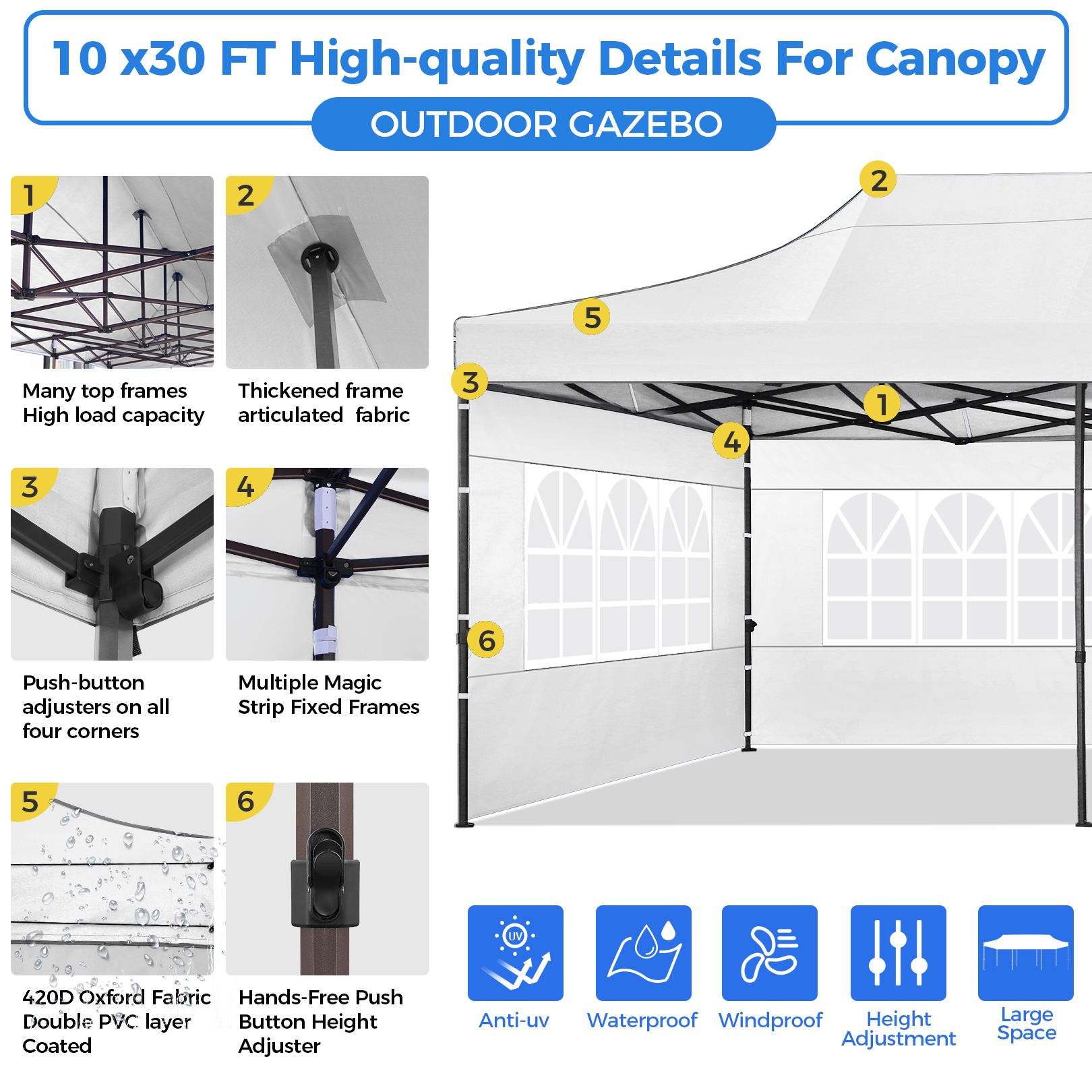 10 x30 FT High-quality Details For Canopy

OUTDOOR GAZEBO

1
Many top frames
High load capacity

2
Thickened frame
articulated fabric

3
Push-button adjusters on all four corners

4
Multiple Magic Strip Fixed Frames

5
420D Oxford Fabric
Double PVC layer
Coated

6
Hands-Free Push Button Height Adjuster

2
5
3
1
4
6

UV
Anti-uv

Waterproof

Windproof

Height Adjustment

Large Space