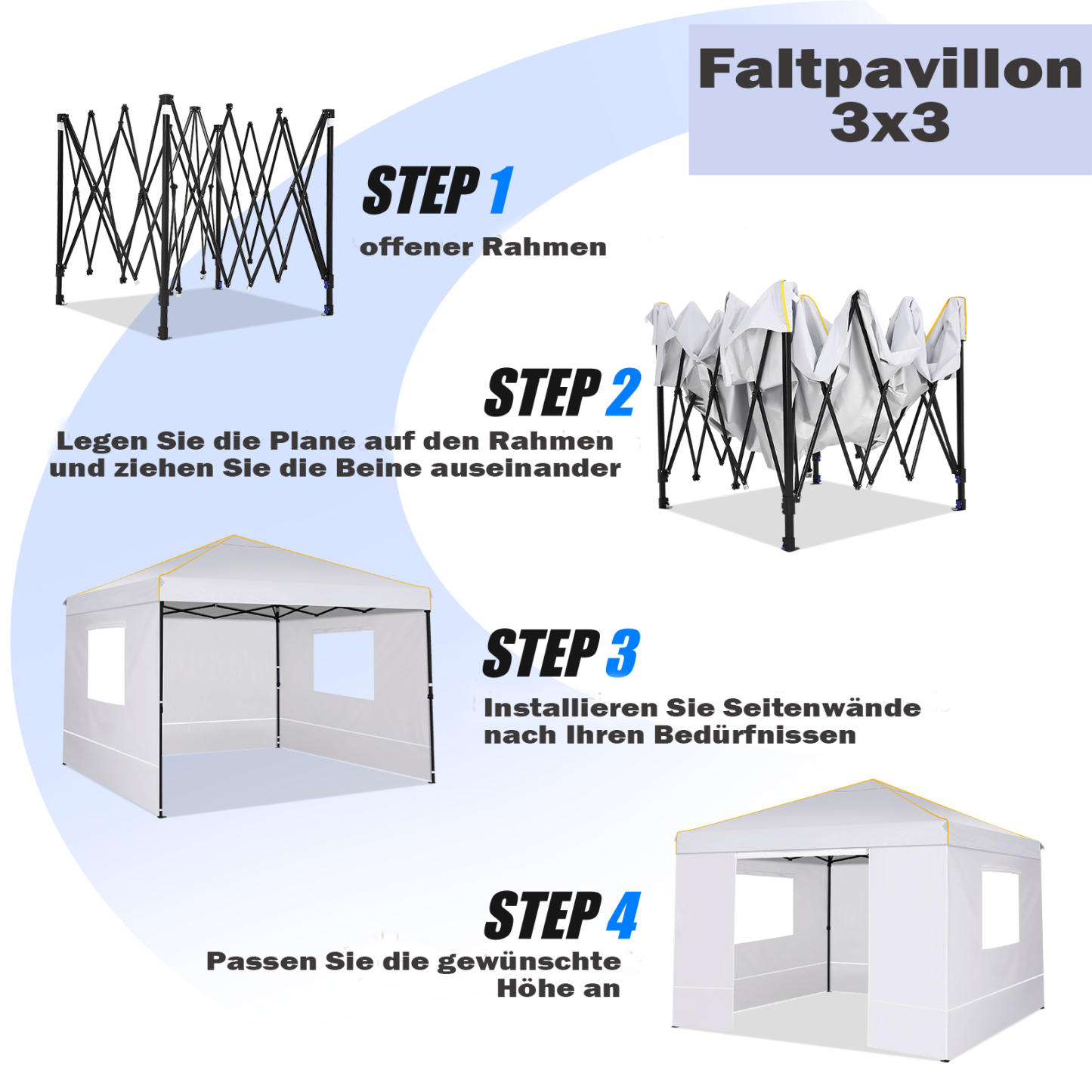 Faltpavillon 3x3

STEP 1
offener Rahmen

STEP 2
Legen Sie die Plane auf den Rahmen und ziehen Sie die Beine auseinander

STEP 3
Installieren Sie Seitenwände nach Ihren Bedürfnissen

STEP 4
Passen Sie die gewünschte Höhe an