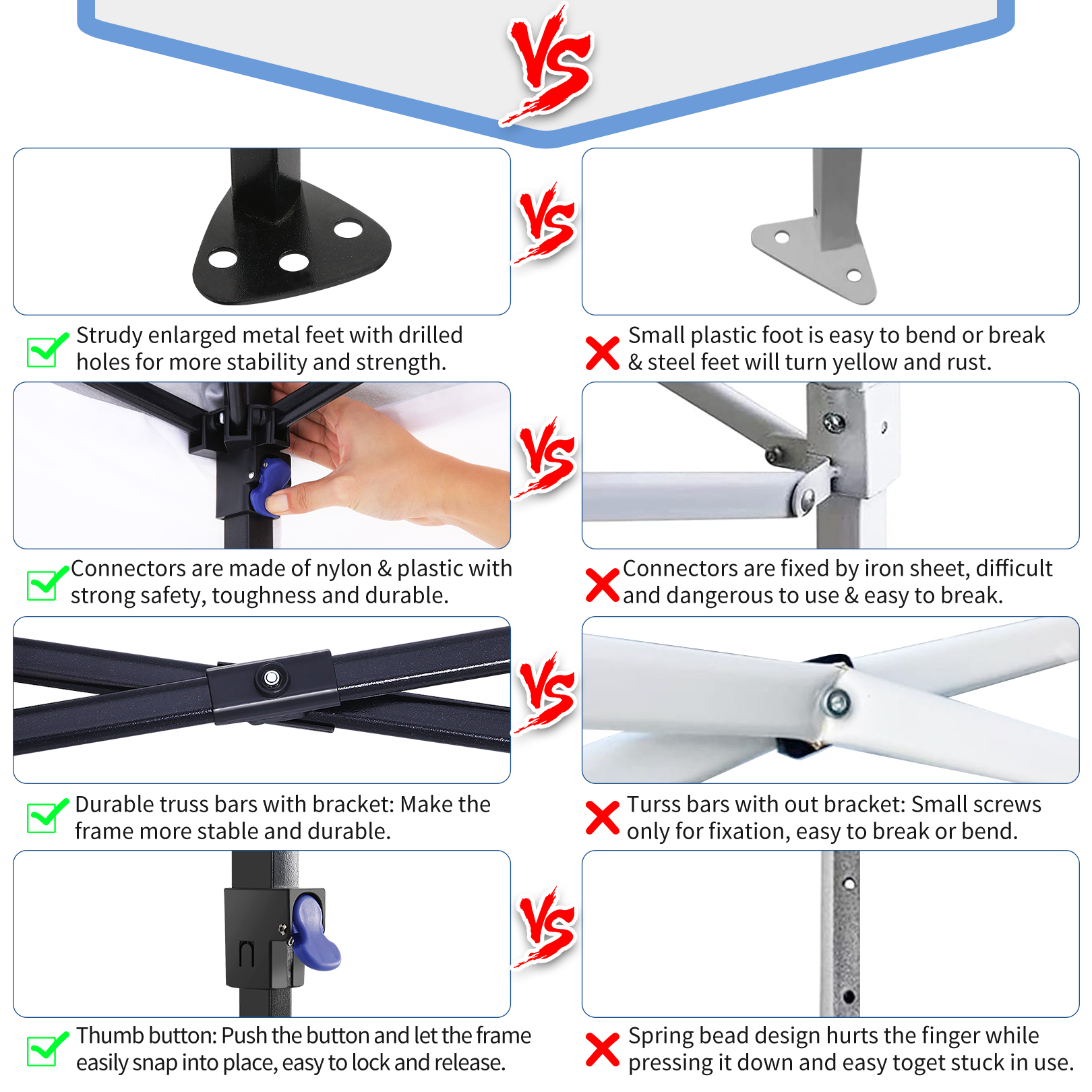 VS

VS

Strudy enlarged metal feet with drilled holes for more stability and strength.

Small plastic foot is easy to bend or break & steel feet will turn yellow and rust.

VS

Connectors are made of nylon & plastic with strong safety, toughness and durable.

Connectors are fixed by iron sheet, difficult and dangerous to use & easy to break.

VS

Durable truss bars with bracket: Make the frame more stable and durable.

Turss bars with out bracket: Small screws only for fixation, easy to break or bend.

VS

Thumb button: Push the button and let the frame easily snap into place, easy to lock and release.

Spring bead design hurts the finger while pressing it down and easy toget stuck in use.