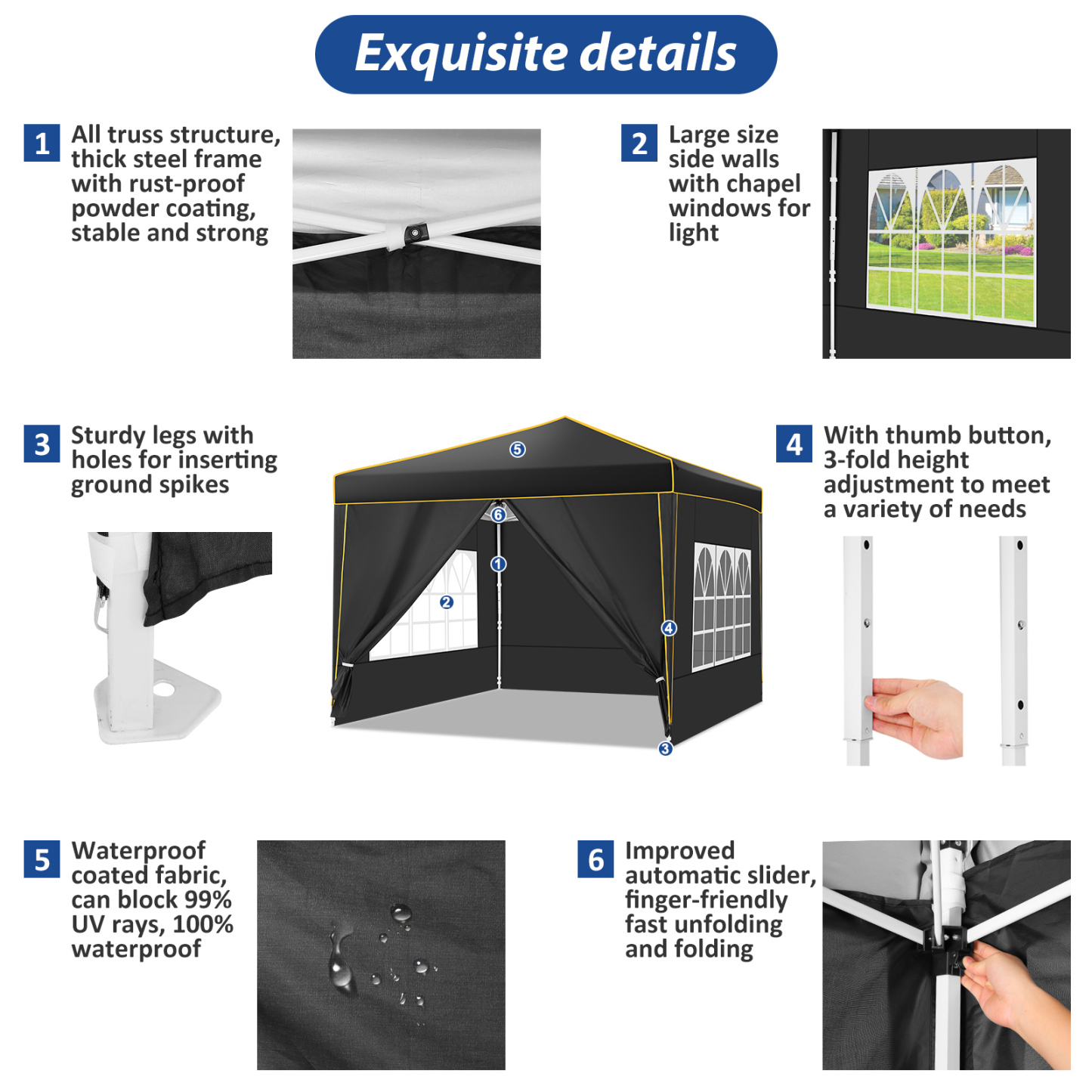 Exquisite details

1 All truss structure, thick steel frame with rust-proof powder coating, stable and strong

2 Large size side walls with chapel windows for light

3 Sturdy legs with holes for inserting ground spikes

5

6

1

2

4

3

4 With thumb button, 3-fold height adjustment to meet a variety of needs

5 Waterproof coated fabric, can block 99% UV rays, 100% waterproof

6 Improved automatic slider, finger-friendly fast unfolding and folding