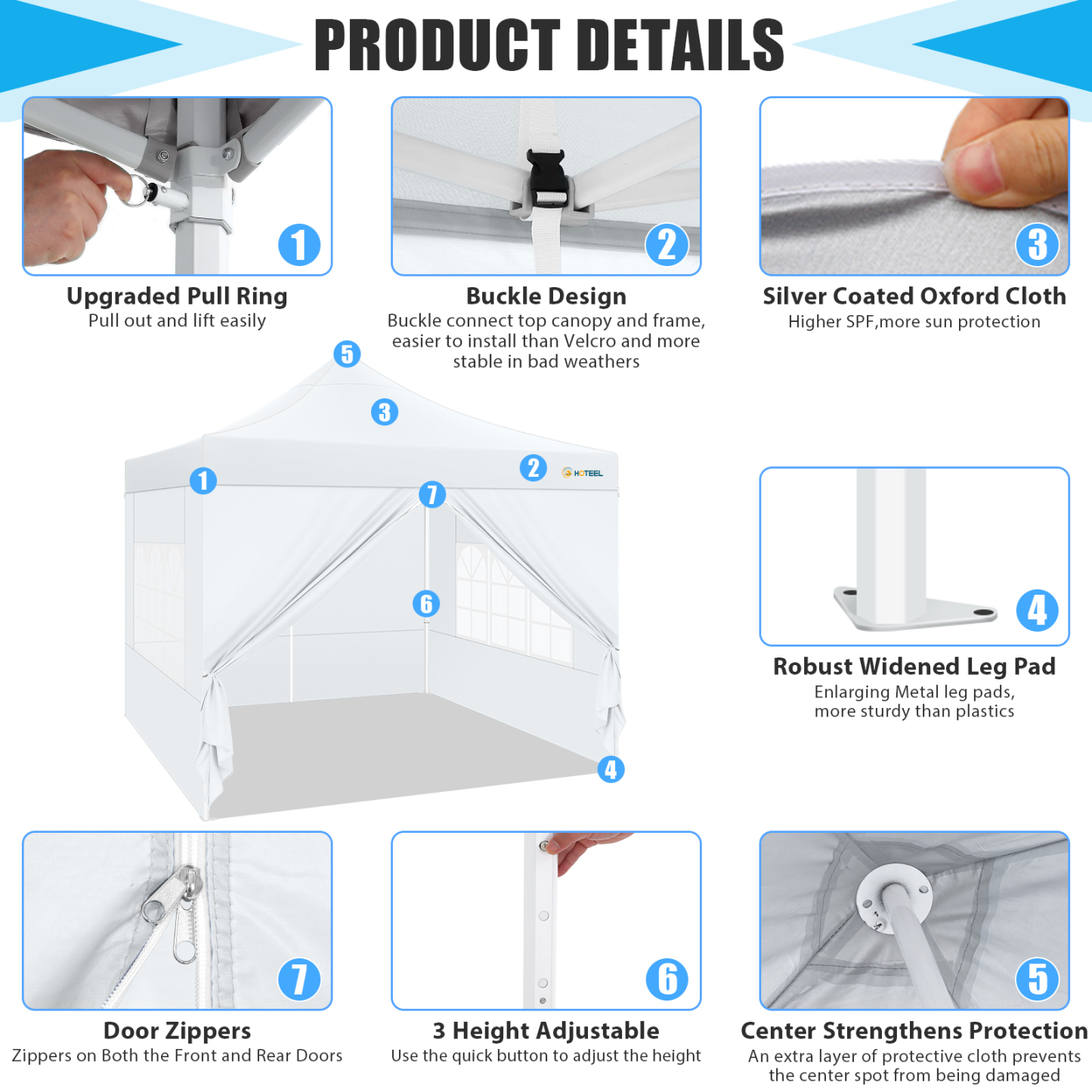 PRODUCT DETAILS

1

Upgraded Pull Ring
Pull out and lift easily

2

Buckle Design
Buckle connect top canopy and frame, easier to install than Velcro and more stable in bad weathers

3

Silver Coated Oxford Cloth
Higher SPF,more sun protection

5
3
1
2
HOTEEL
7
6
4

4

Robust Widened Leg Pad
Enlarging Metal leg pads, more sturdy than plastics

7

Door Zippers
Zippers on Both the Front and Rear Doors

6

3 Height Adjustable
Use the quick button to adjust the height

5

Center Strengthens Protection
An extra layer of protective cloth prevents the center spot from being damaged