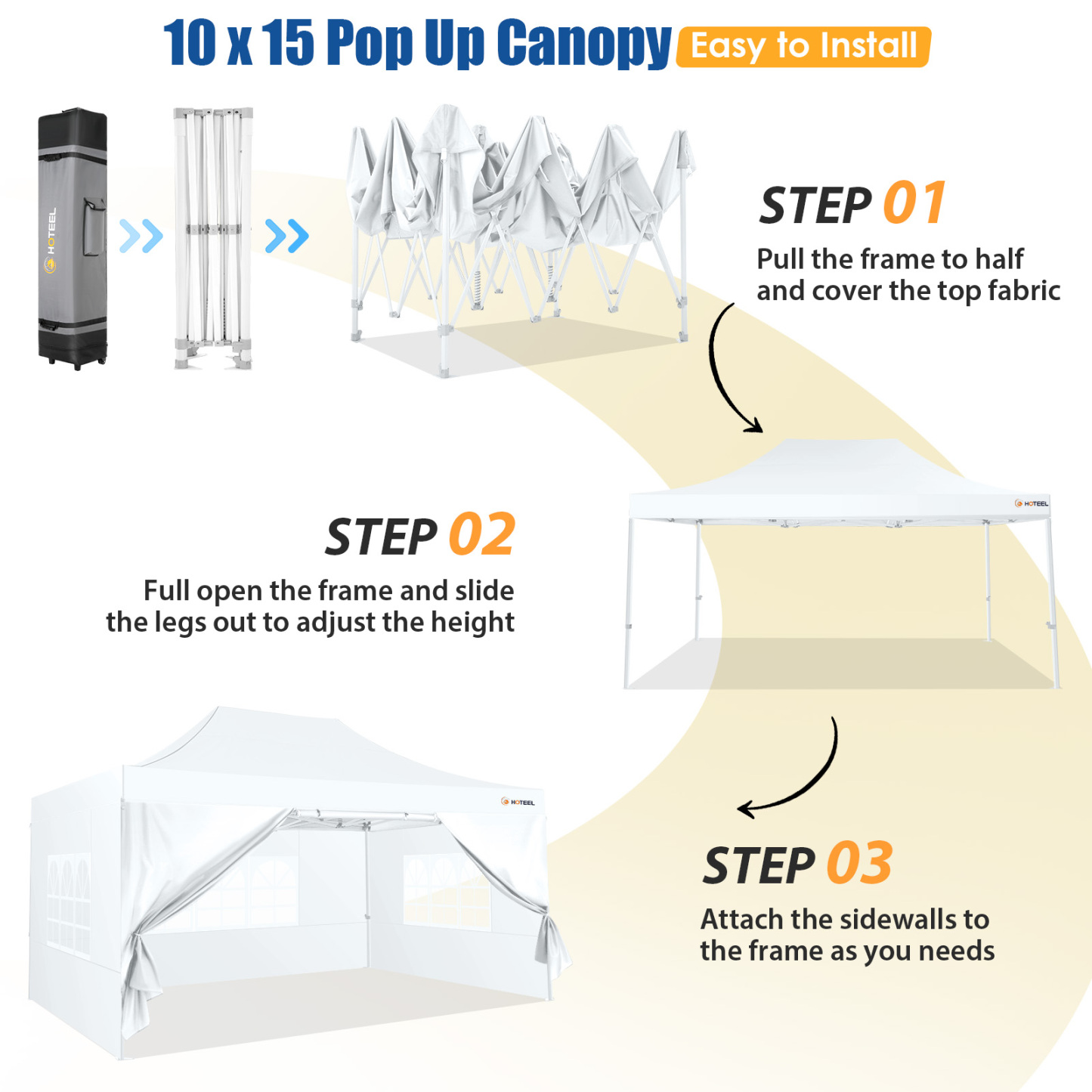 10 x 15 Pop Up Canopy Easy to Install

HOTEEL

STEP 01
Pull the frame to half and cover the top fabric

HOTEEL

STEP 02
Full open the frame and slide the legs out to adjust the height

HOTEEL

STEP 03
Attach the sidewalls to the frame as you needs