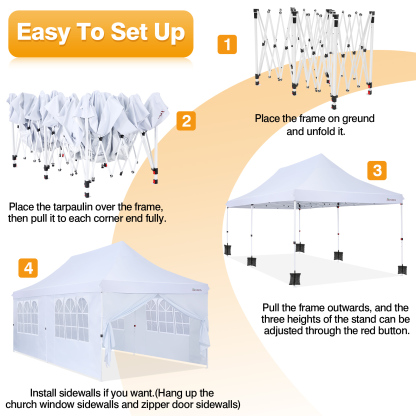 Easy To Set Up

1

Place the frame on greund and unfold it.

2

Place the tarpaulin over the frame, then pull it to each corner end fully.

3

Pull the frame outwards, and the three heights of the stand can be adjusted through the red button.

4

Install sidewalls if you want.(Hang up the church window sidewalls and zipper door sidewalls)