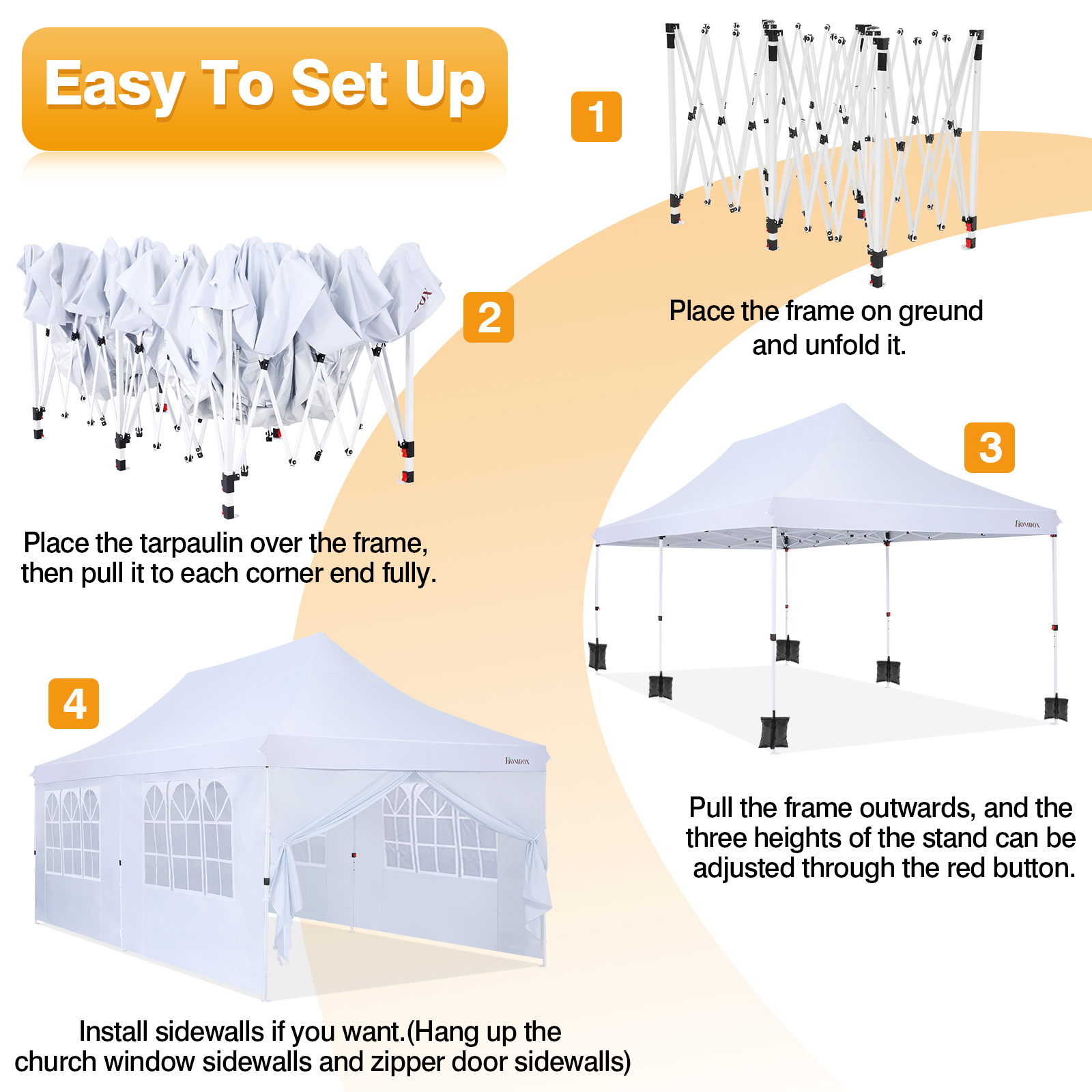 Easy To Set Up

1

Place the frame on greund and unfold it.

2

Place the tarpaulin over the frame, then pull it to each corner end fully.

3

HOMDOX

Pull the frame outwards, and the three heights of the stand can be adjusted through the red button.

4

HOMDOX

Install sidewalls if you want.(Hang up the church window sidewalls and zipper door sidewalls)