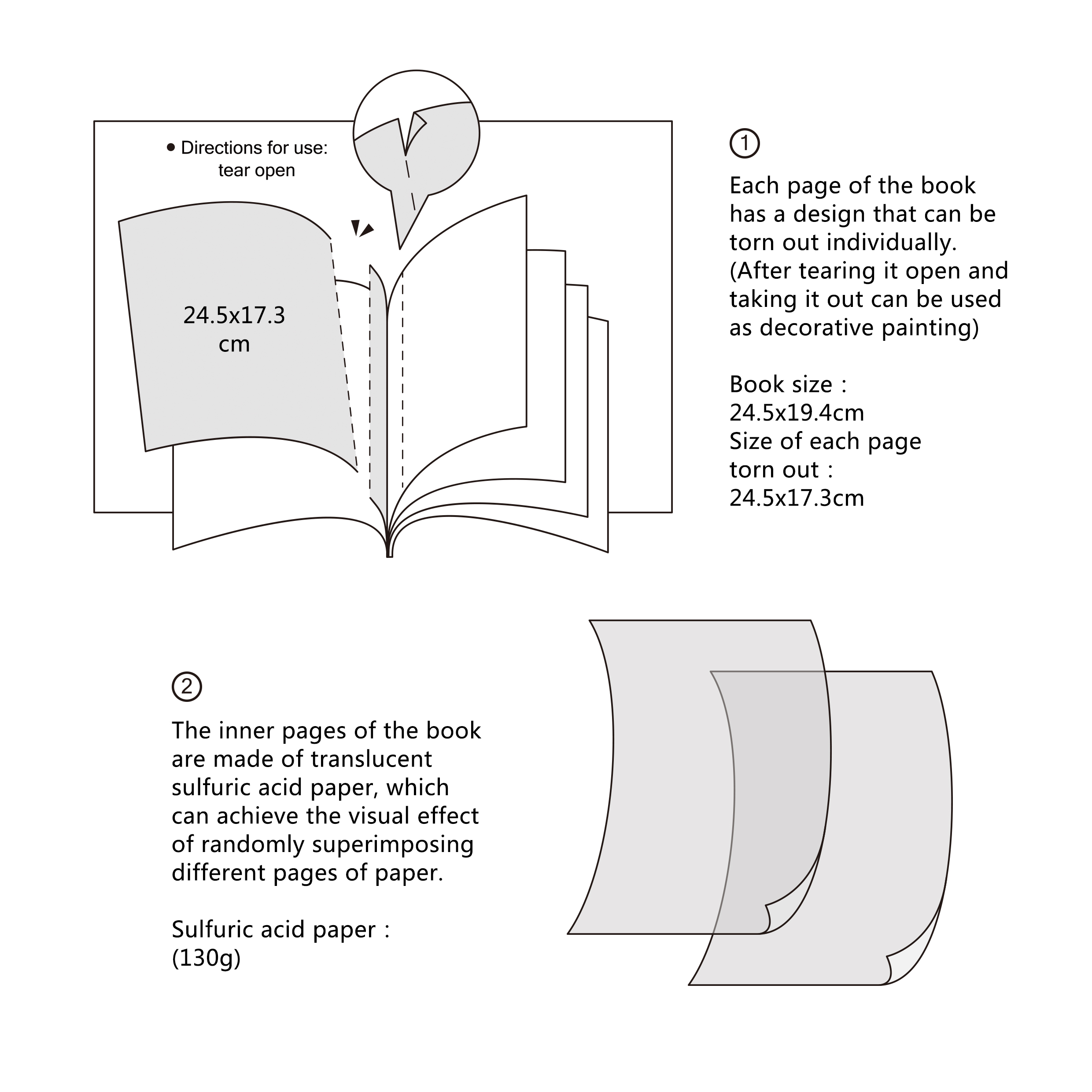 ● Directions for use:
tear open

24.5x17.3
cm

①

Each page of the book has a design that can be torn out individually. (After tearing it open and taking it out can be used as decorative painting)

Book size :
24.5x19.4cm
Size of each page torn out :
24.5x17.3cm

②

The inner pages of the book are made of translucent sulfuric acid paper, which can achieve the visual effect of randomly superimposing different pages of paper.

Sulfuric acid paper :
(130g)