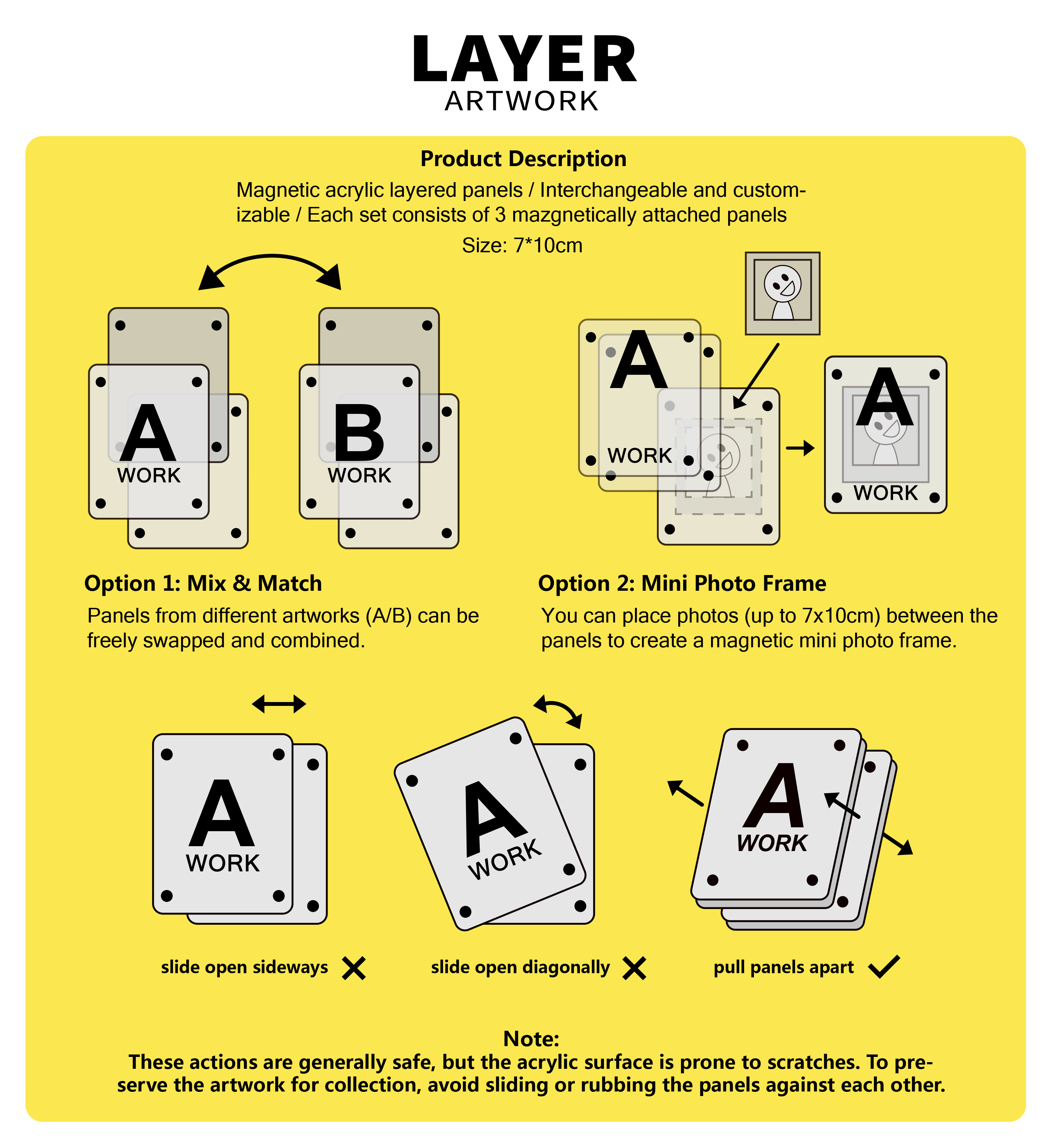 LAYER
ARTWORK

Product Description
Magnetic acrylic layered panels / Interchangeable and customizable / Each set consists of 3 mazgnetically attached panels
Size: 7*10cm

A
WORK

B
WORK

A
WORK

A
WORK

Option 1: Mix & Match
Panels from different artworks (A/B) can be freely swapped and combined.

Option 2: Mini Photo Frame
You can place photos (up to 7x10cm) between the panels to create a magnetic mini photo frame.

A
WORK

A
WORK

A
WORK

slide open sideways ✕

slide open diagonally ✕

pull panels apart ✓

Note:
These actions are generally safe, but the acrylic surface is prone to scratches. To preserve the artwork for collection, avoid sliding or rubbing the panels against each other.