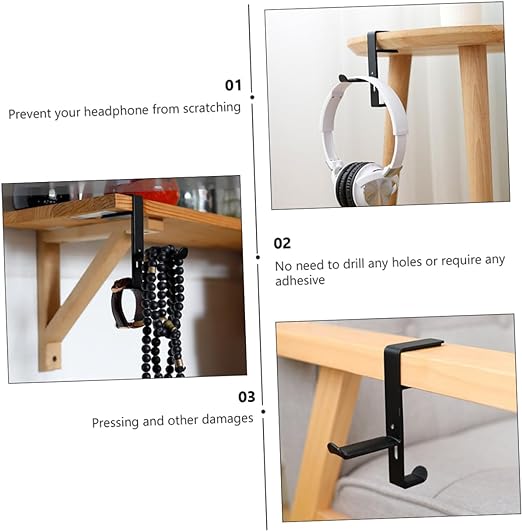 01

Prevent your headphone from scratching

02

No need to drill any holes or require any adhesive

03

Pressing and other damages