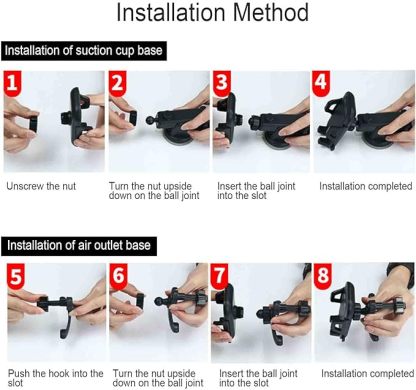 Installation Method

Installation of suction cup base

1

Unscrew the nut

2

Turn the nut upside down on the ball joint

3

Insert the ball joint into the slot

4

Installation completed

Installation of air outlet base

5

Push the hook into the slot

6

Turn the nut upside down on the ball joint

7

Insert the ball joint into the slot

8

Installation completed