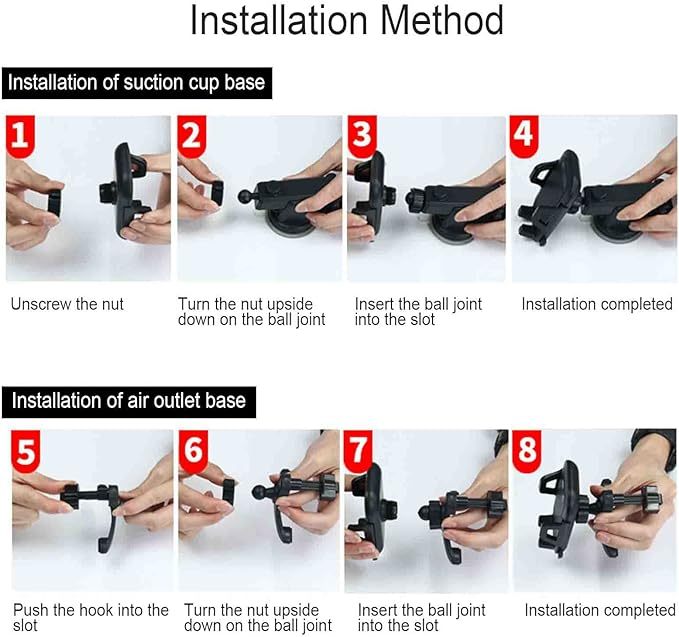 Installation Method

Installation of suction cup base

1

Unscrew the nut

2

Turn the nut upside down on the ball joint

3

Insert the ball joint into the slot

4

Installation completed

Installation of air outlet base

5

Push the hook into the slot

6

Turn the nut upside down on the ball joint

7

Insert the ball joint into the slot

8

Installation completed