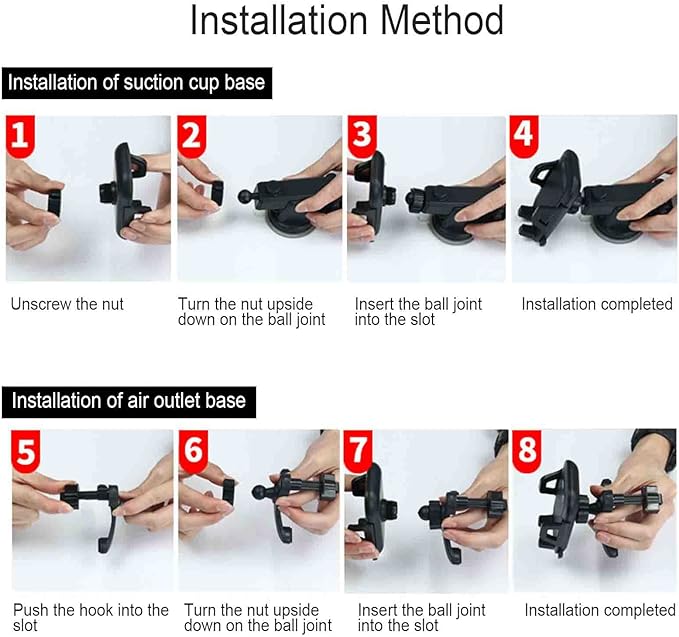 Installation Method

Installation of suction cup base

1

Unscrew the nut

2

Turn the nut upside down on the ball joint

3

Insert the ball joint into the slot

4

Installation completed

Installation of air outlet base

5

Push the hook into the slot

6

Turn the nut upside down on the ball joint

7

Insert the ball joint into the slot

8

Installation completed