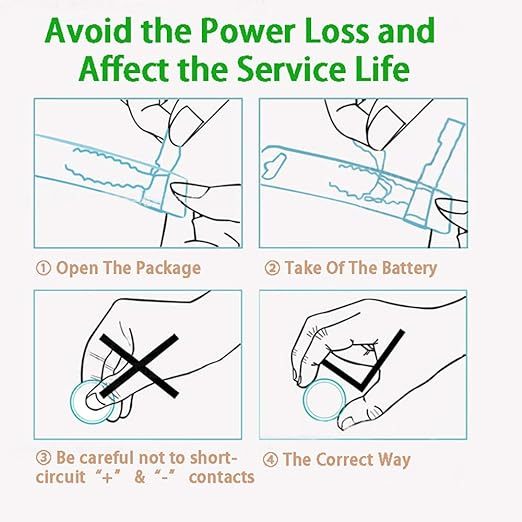 Avoid the Power Loss and Affect the Service Life

① Open The Package

② Take Of The Battery

③ Be careful not to short-circuit “+” & “-” contacts

④ The Correct Way