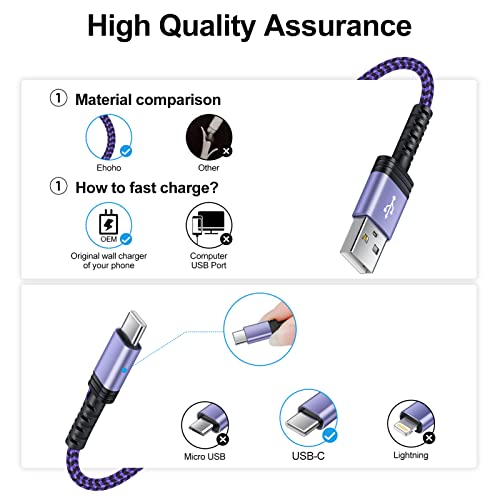 High Quality Assurance

① Material comparison

Ehoho

Other

① How to fast charge?

OEM

Original wall charger of your phone

Computer USB Port

Micro USB

USB-C

Lightning