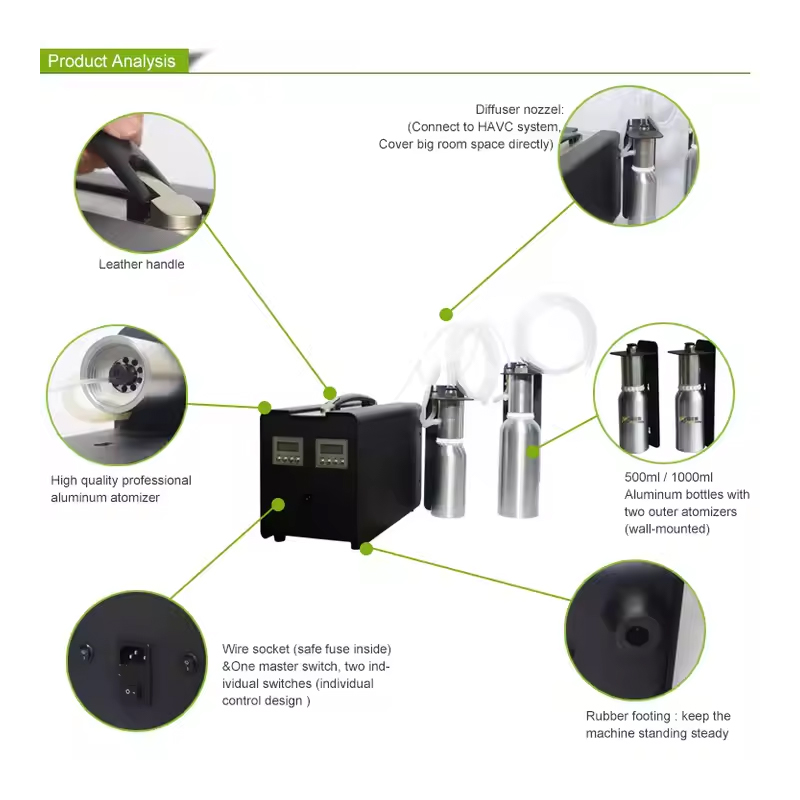 Product Analysis

Diffuser nozzel:
(Connect to HAVC system,
Cover big room space directly)

Leather handle

High quality professional aluminum atomizer

500ml / 1000ml
Aluminum bottles with two outer atomizers (wall-mounted)

Wire socket (safe fuse inside) &One master switch, two individual switches (individual control design )

Rubber footing : keep the machine standing steady