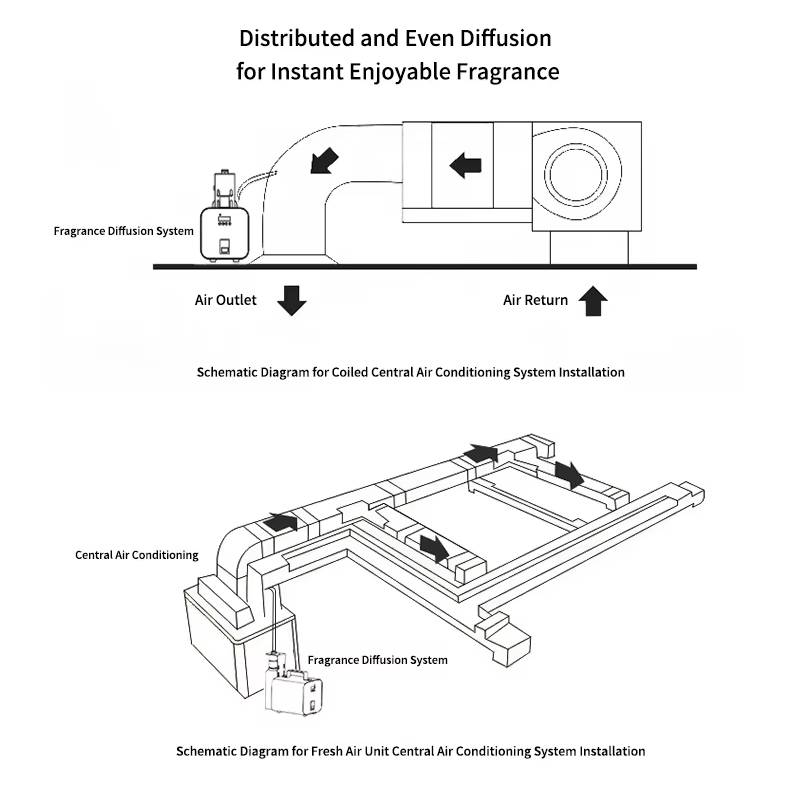 Distributed and Even Diffusion for Instant Enjoyable Fragrance

Fragrance Diffusion System

Air Outlet

Air Return

Schematic Diagram for Coiled Central Air Conditioning System Installation

Central Air Conditioning

Fragrance Diffusion System

Schematic Diagram for Fresh Air Unit Central Air Conditioning System Installation