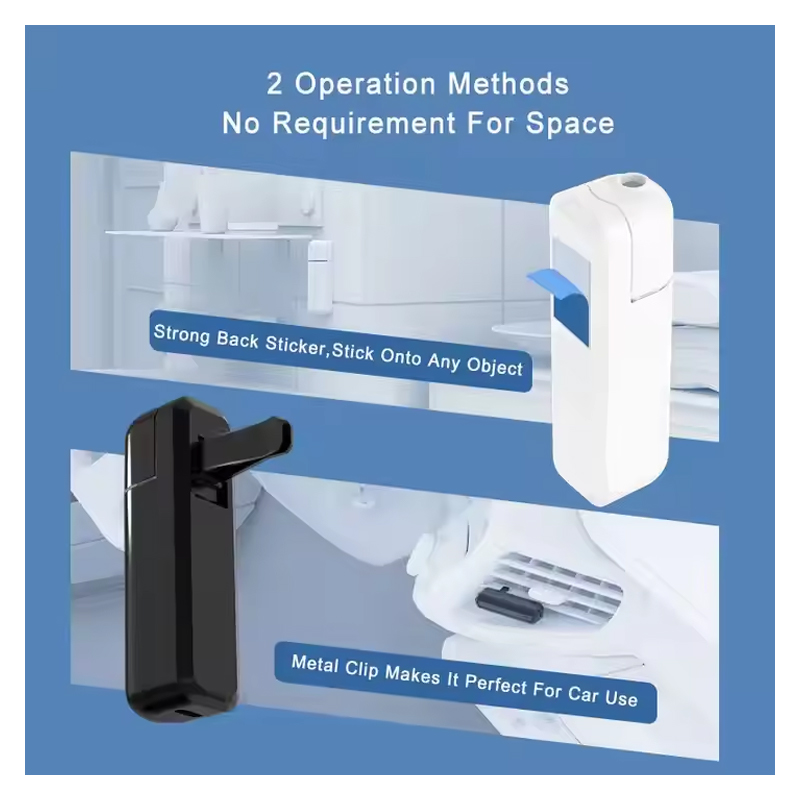 2 Operation Methods
No Requirement For Space

Strong Back Sticker,Stick Onto Any Object

Metal Clip Makes It Perfect For Car Use