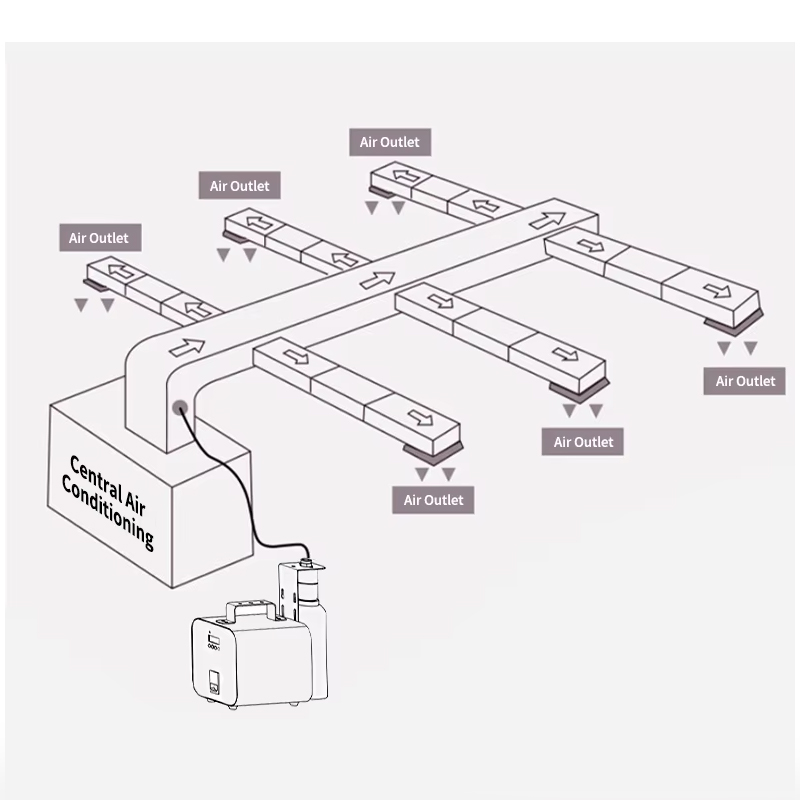 Air Outlet

Air Outlet

Air Outlet

Air Outlet

Air Outlet

Air Outlet

Central Air Conditioning