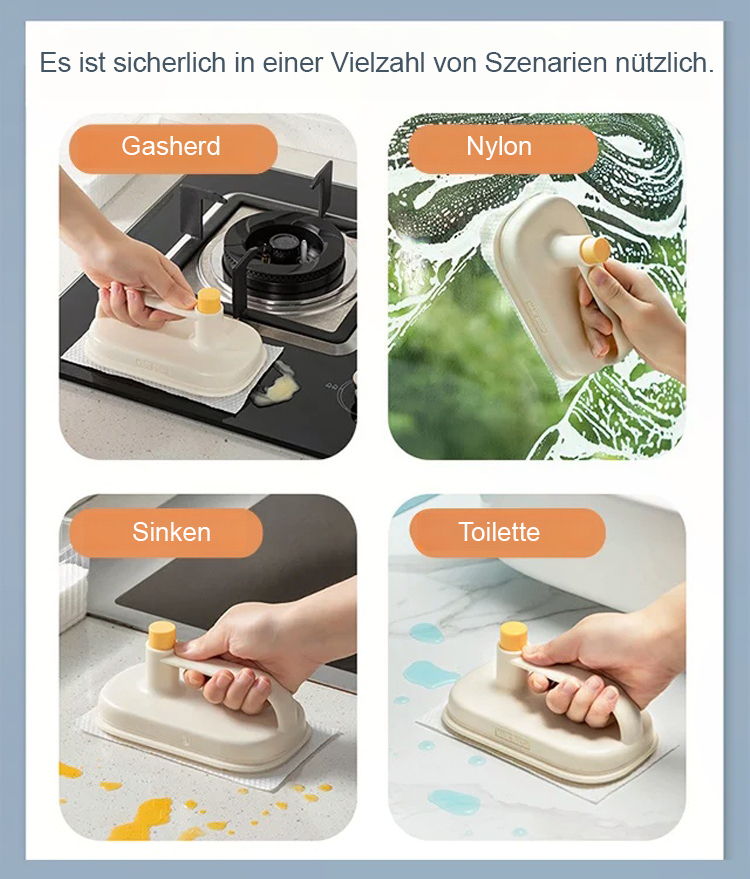 Es ist sicherlich in einer Vielzahl von Szenarien nützlich.

Gasherd

Nylon

Sinken

Toilette