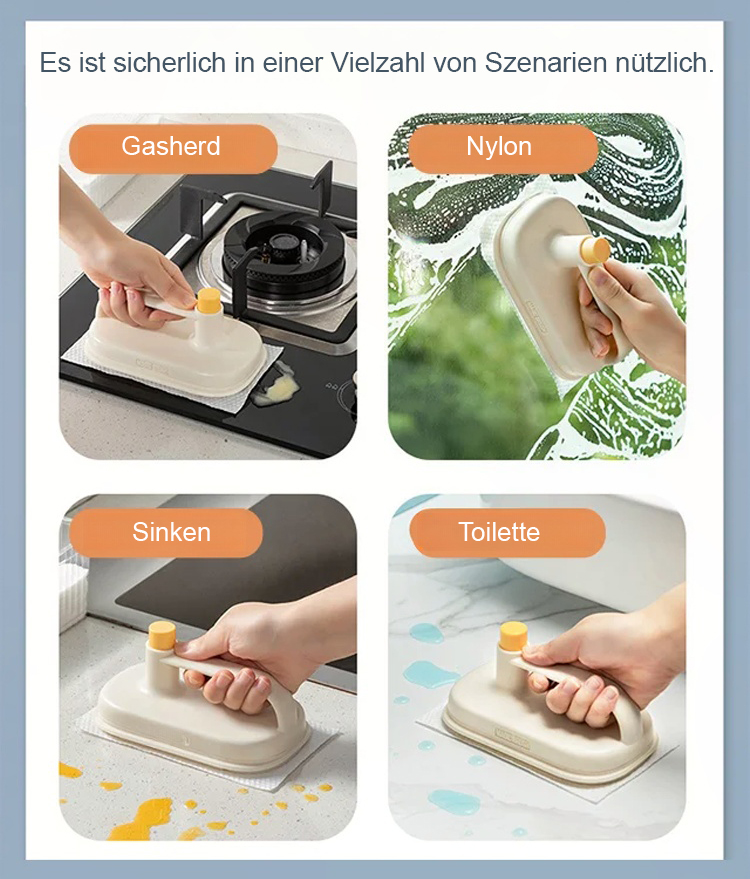 Es ist sicherlich in einer Vielzahl von Szenarien nützlich.

Gasherd

Nylon

Sinken

Toilette