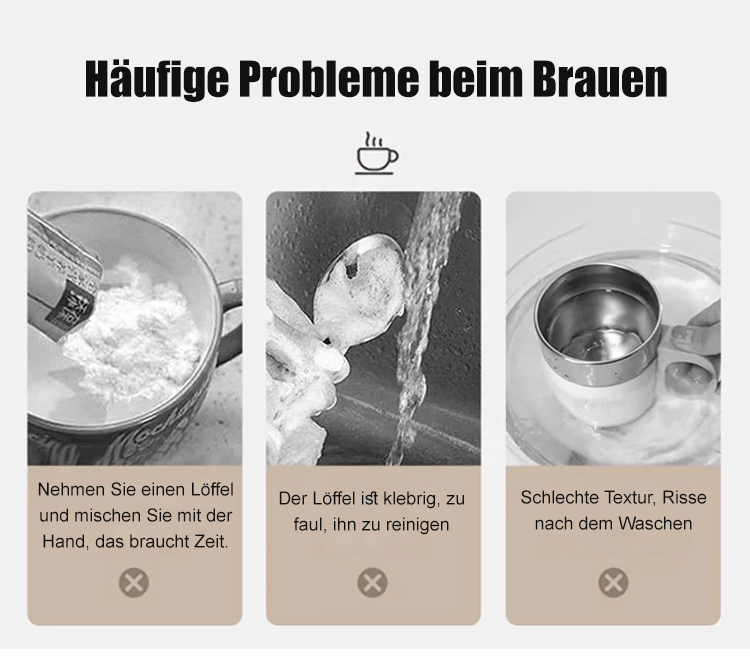 Häufige Probleme beim Brauen

Nehmen Sie einen Löffel und mischen Sie mit der Hand, das braucht Zeit.

Der Löffel ist klebrig, zu faul, ihn zu reinigen

Schlechte Textur, Risse nach dem Waschen