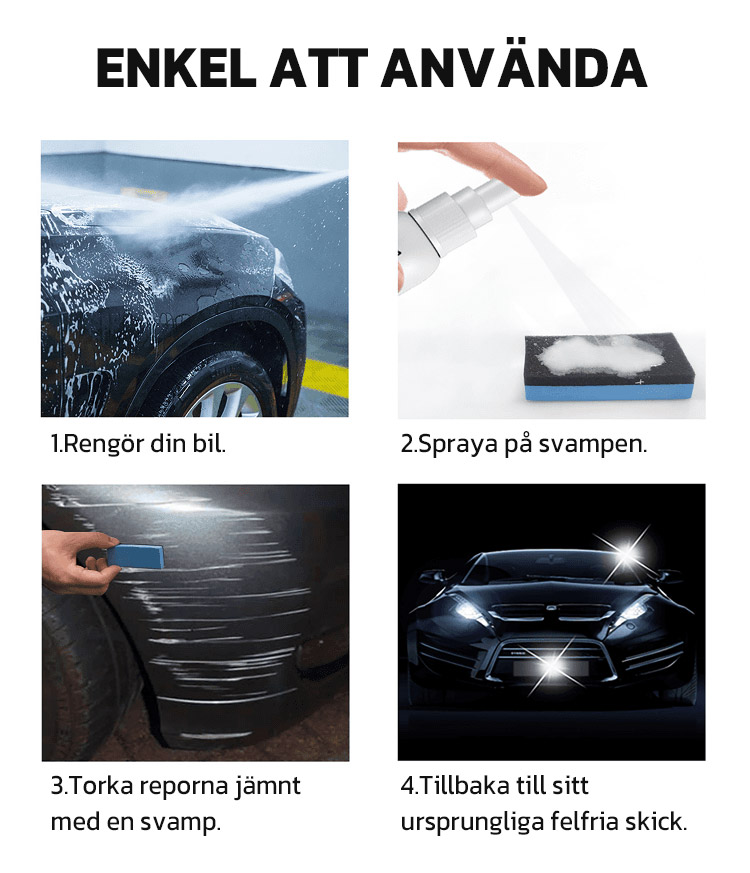 ENKEL ATT ANVÄNDA

1.Rengör din bil.

2.Spraya på svampen.

3.Torka reporna jämnt med en svamp.

4.Tillbaka till sitt ursprungliga felfria skick.