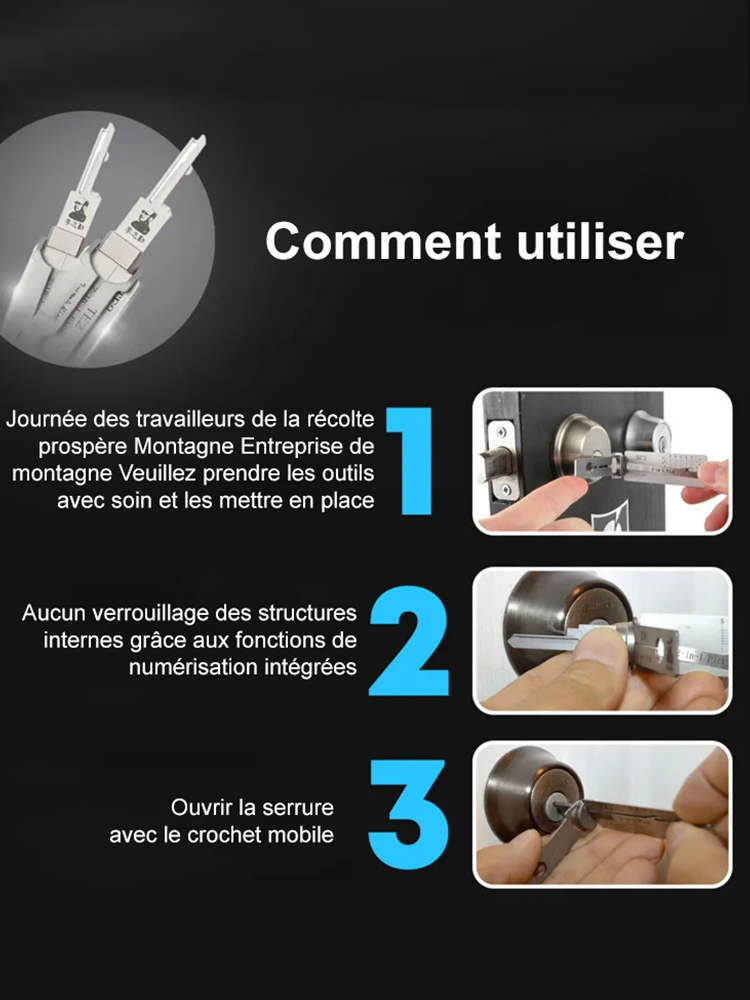 Comment utiliser

Journée des travailleurs de la récolte prospère Montagne Entreprise de montagne Veuillez prendre les outils avec soin et les mettre en place

1

Aucun verrouillage des structures internes grâce aux fonctions de numérisation intégrées

2

Ouvrir la serrure avec le crochet mobile

3