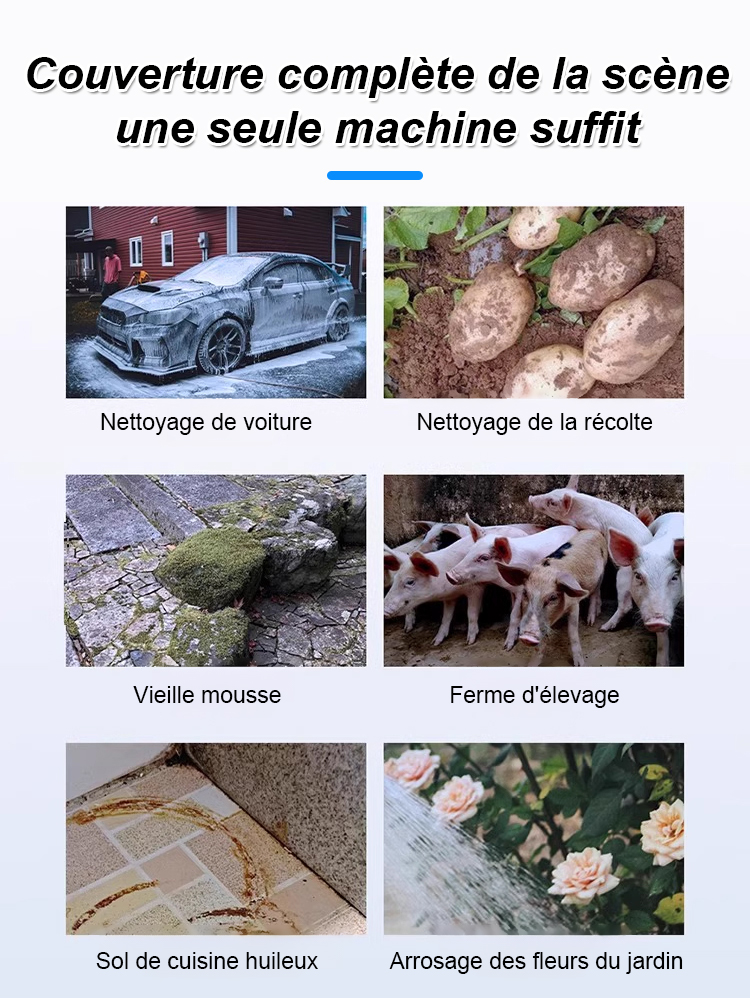 Couverture complète de la scène
une seule machine suffit

Nettoyage de voiture

Nettoyage de la récolte

Vieille mousse

Ferme d'élevage

Sol de cuisine huileux

Arrosage des fleurs du jardin