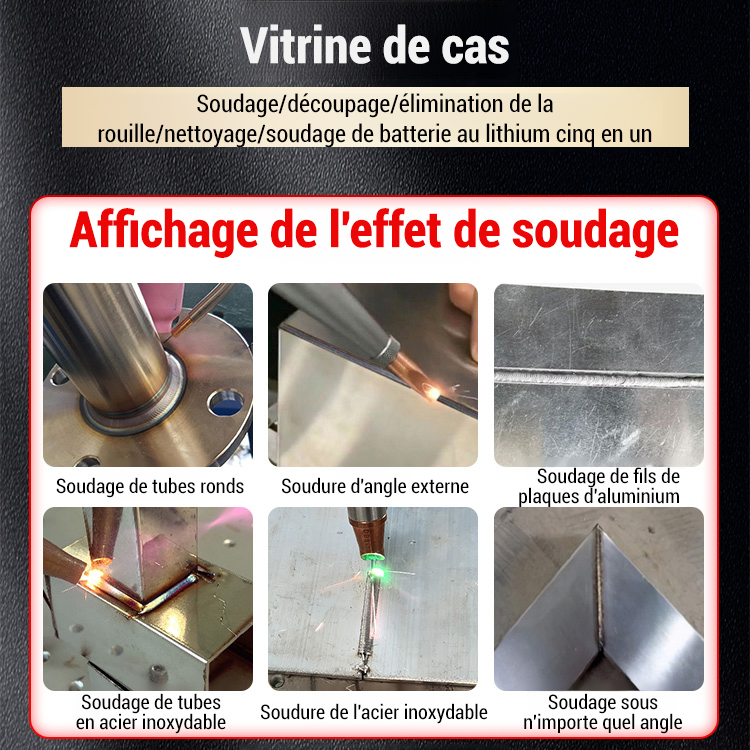 Vitrine de cas

Soudage/découpage/élimination de la rouille/nettoyage/soudage de batterie au lithium cinq en un

Affichage de l'effet de soudage

Soudage de tubes ronds

Soudure d'angle externe

Soudage de fils de plaques d'aluminium

Soudage de tubes en acier inoxydable

Soudure de l'acier inoxydable

Soudage sous n'importe quel angle