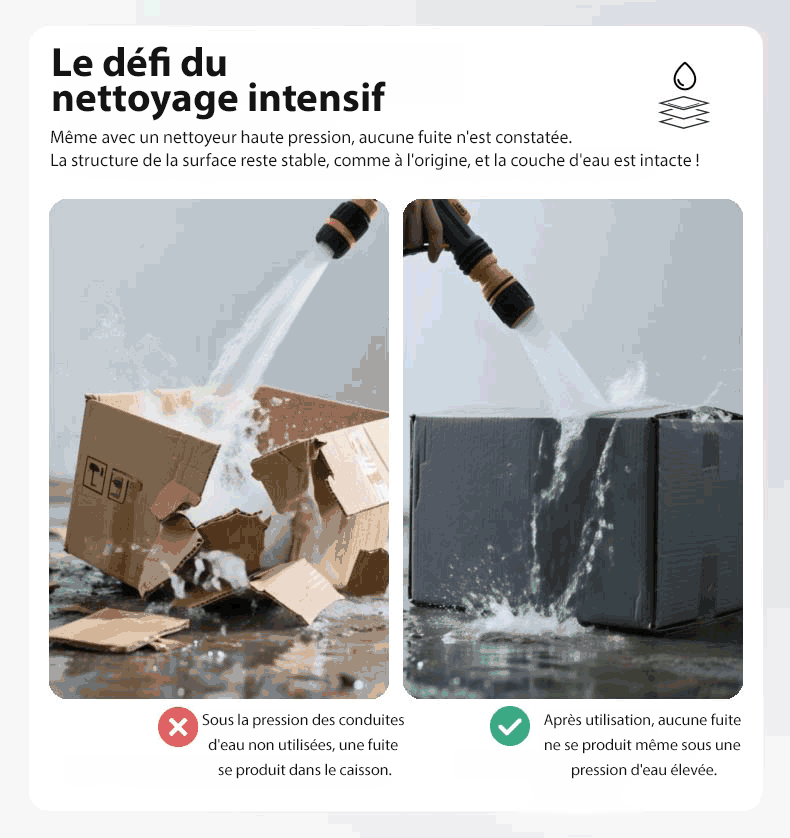 Le défi du nettoyage intensif

Même avec un nettoyeur haute pression, aucune fuite n'est constatée.
La structure de la surface reste stable, comme à l'origine, et la couche d'eau est intacte !

Sous la pression des conduites d'eau non utilisées, une fuite se produit dans le caisson.

Après utilisation, aucune fuite ne se produit même sous une pression d'eau élevée.