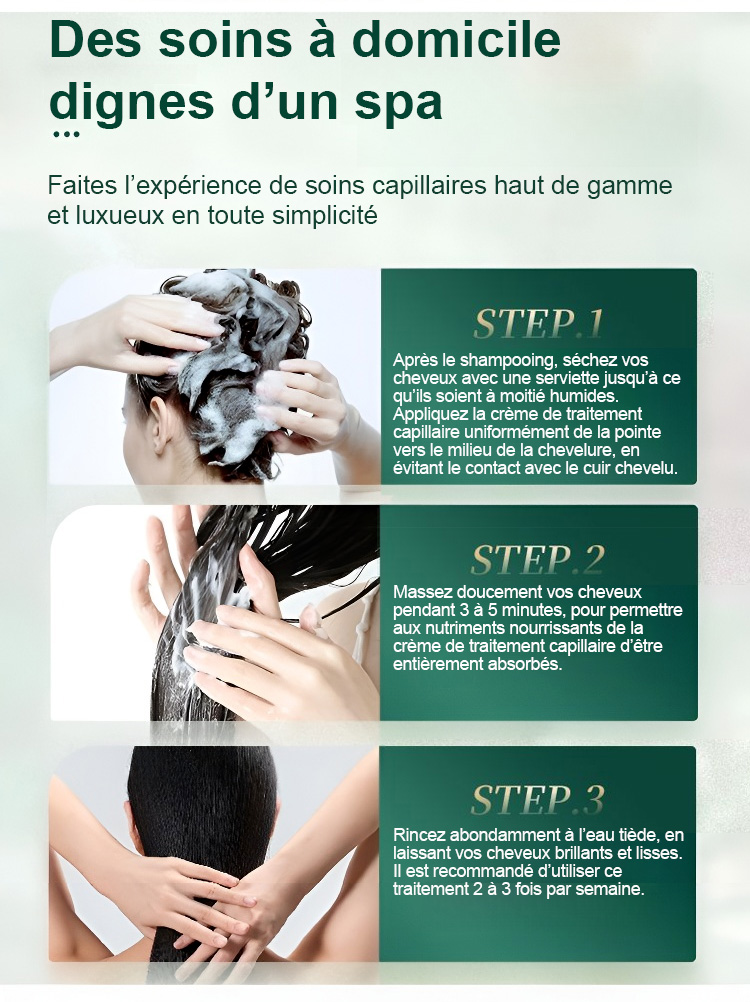 Des soins à domicile dignes d’un spa

Faites l’expérience de soins capillaires haut de gamme et luxueux en toute simplicité

STEP.1

Après le shampooing, séchez vos cheveux avec une serviette jusqu’à ce qu’ils soient à moitié humides. Appliquez la crème de traitement capillaire uniformément de la pointe vers le milieu de la chevelure, en évitant le contact avec le cuir chevelu.

STEP.2

Massez doucement vos cheveux pendant 3 à 5 minutes, pour permettre aux nutriments nourrissants de la crème de traitement capillaire d’être entièrement absorbés.

STEP.3

Rincez abondamment à l’eau tiède, en laissant vos cheveux brillants et lisses. Il est recommandé d’utiliser ce traitement 2 à 3 fois par semaine.