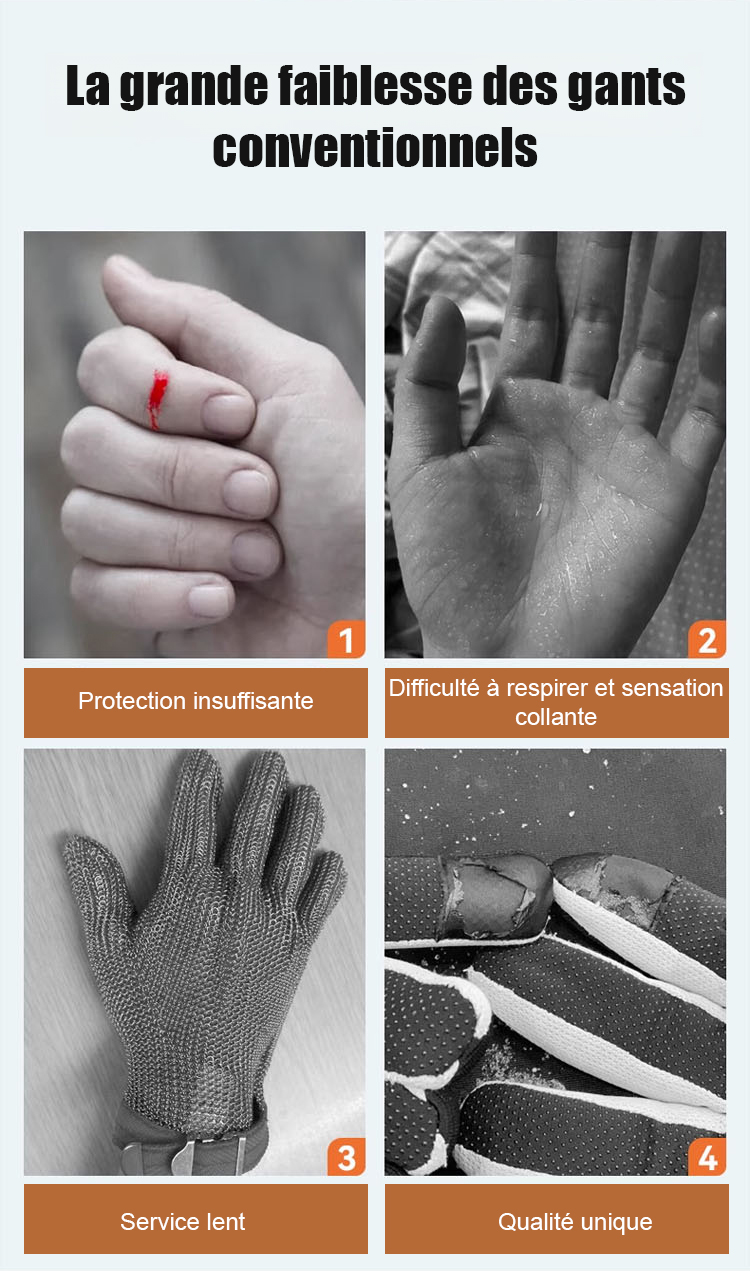 La grande faiblesse des gants conventionnels

1

Protection insuffisante

2

Difficulté à respirer et sensation collante

3

Service lent

4

Qualité unique