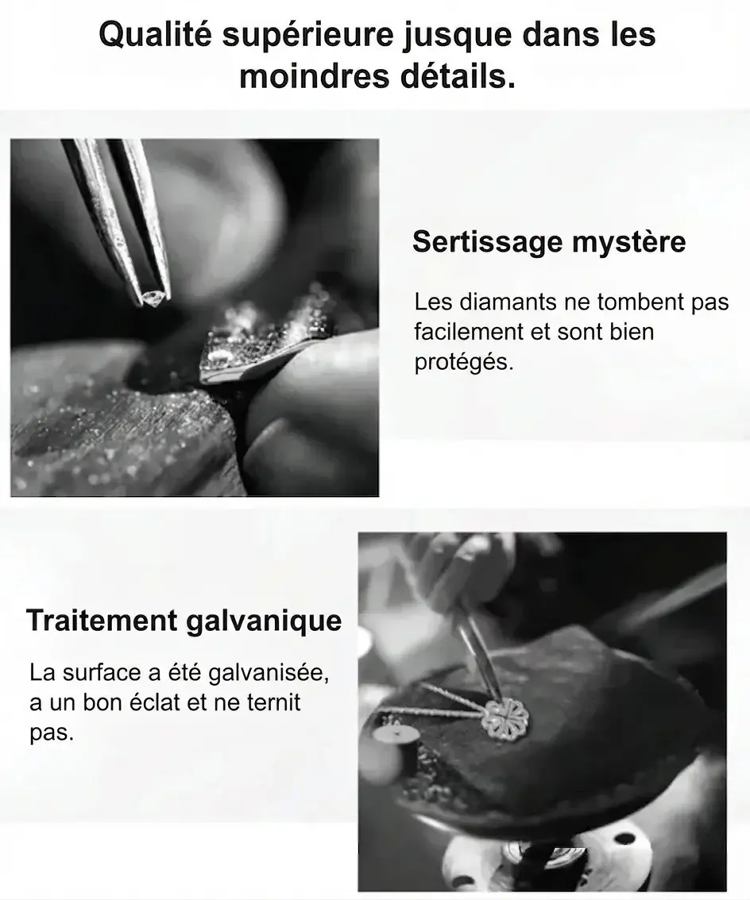 Qualité supérieure jusque dans les moindres détails.

Sertissage mystère

Les diamants ne tombent pas facilement et sont bien protégés.

Traitement galvanique

La surface a été galvanisée, a un bon éclat et ne ternit pas.