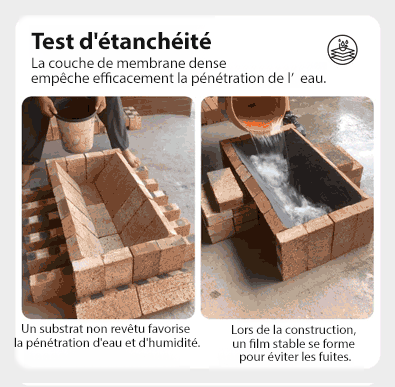 Test d'étanchéité

La couche de membrane dense empêche efficacement la pénétration de l'  eau.

Un substrat non revêtu favorise la pénétration d'eau et d'humidité.

Lors de la construction, un film stable se forme pour éviter les fuites.