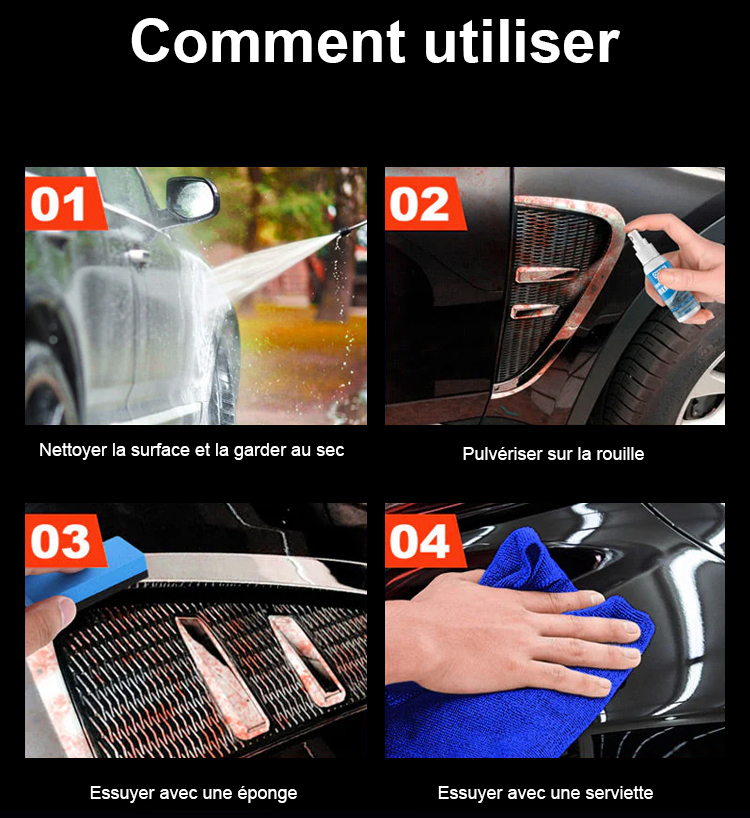 Comment utiliser

01

Nettoyer la surface et la garder au sec

02

Pulvériser sur la rouille

03

Essuyer avec une éponge

04

Essuyer avec une serviette