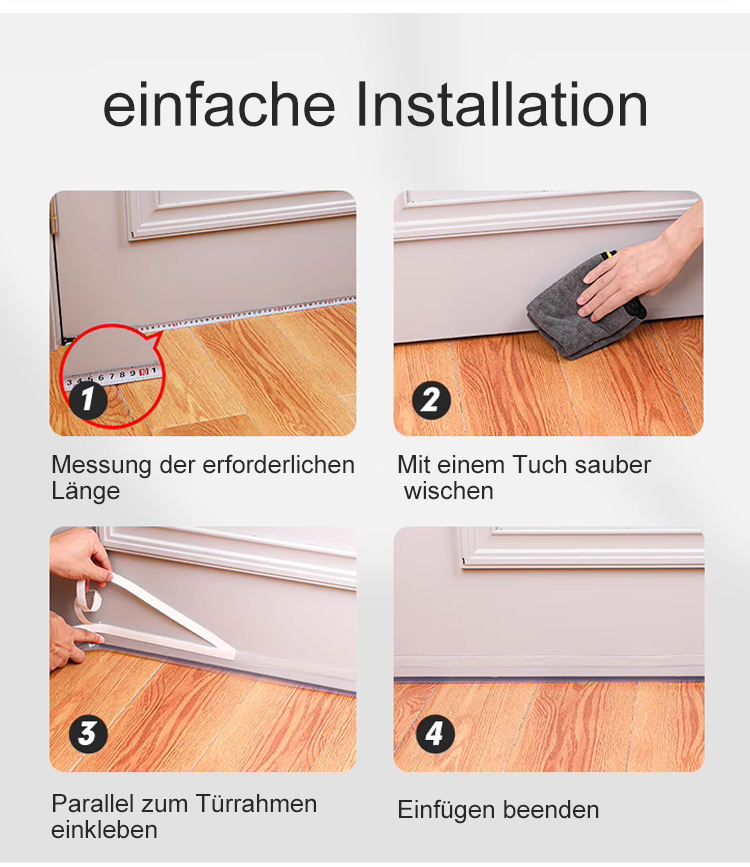 einfache Installation

3 4 5 6 7 8 9 10 1

1

Messung der erforderlichen Länge

2

Mit einem Tuch sauber wischen

3

Parallel zum Türrahmen einkleben

4

Einfügen beenden