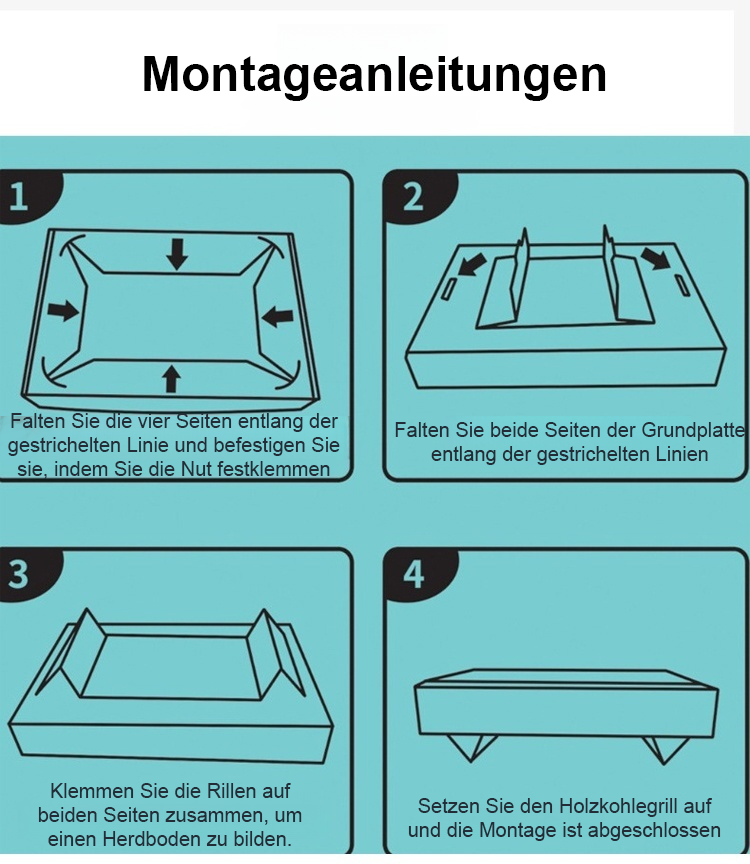 Montageanleitungen

1

Falten Sie die vier Seiten entlang der gestrichelten Linie und befestigen Sie sie, indem Sie die Nut festklemmen

2

Falten Sie beide Seiten der Grundplatte entlang der gestrichelten Linien

3

Klemmen Sie die Rillen auf beiden Seiten zusammen, um einen Herdboden zu bilden.

4

Setzen Sie den Holzkohlegrill auf und die Montage ist abgeschlossen