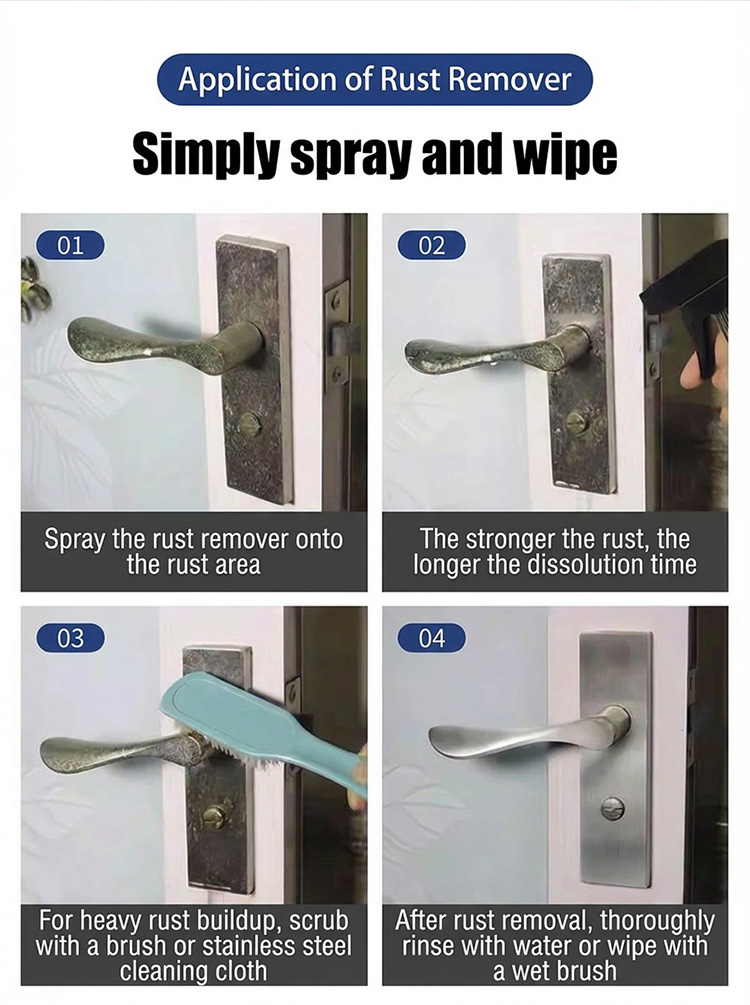 Application of Rust Remover

Simply spray and wipe

01

Spray the rust remover onto the rust area

02

The stronger the rust, the longer the dissolution time

03

For heavy rust buildup, scrub with a brush or stainless steel cleaning cloth

04

After rust removal, thoroughly rinse with water or wipe with a wet brush