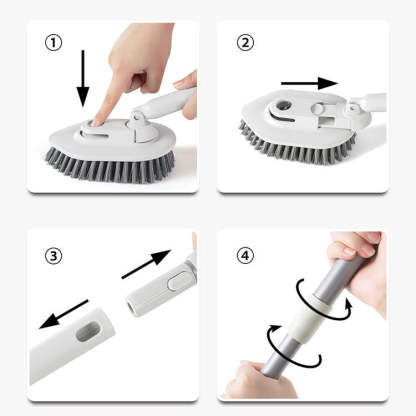 ①

②

③

④