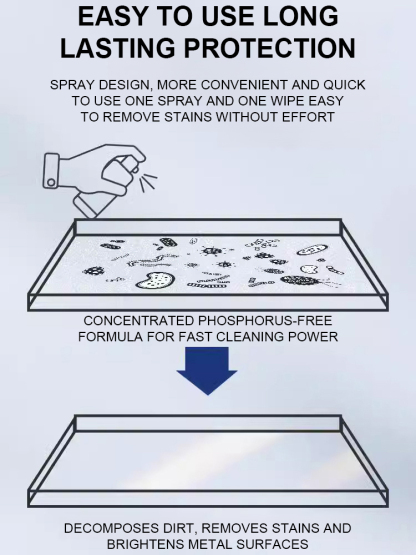 EASY TO USE LONG LASTING PROTECTION

SPRAY DESIGN, MORE CONVENIENT AND QUICK TO USE ONE SPRAY AND ONE WIPE EASY TO REMOVE STAINS WITHOUT EFFORT

CONCENTRATED PHOSPHORUS-FREE FORMULA FOR FAST CLEANING POWER

DECOMPOSES DIRT, REMOVES STAINS AND BRIGHTENS METAL SURFACES