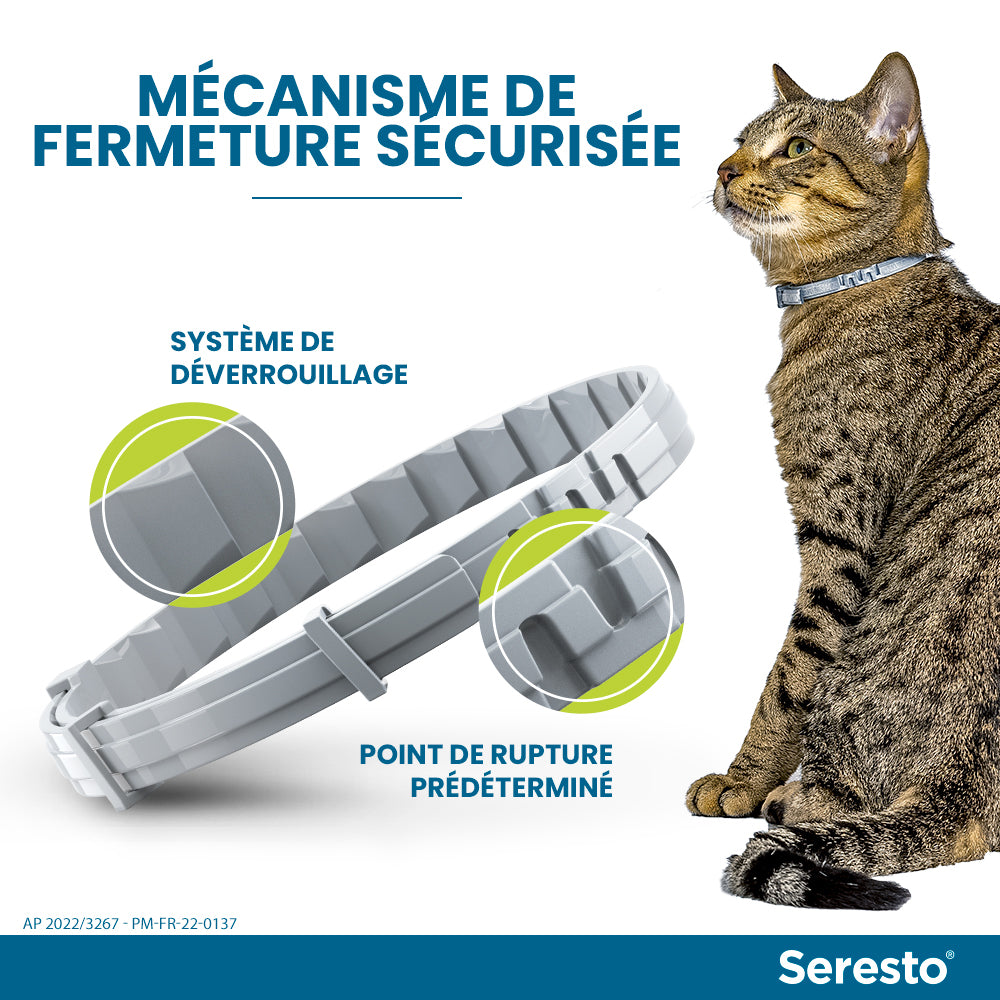 MÉCANISME DE FERMETURE SÉCURISÉE

SYSTÈME DE DÉVERROUILLAGE

POINT DE RUPTURE PRÉDÉTERMINÉ

AP 2022/3267 - PM-FR-22-0137

Seresto®