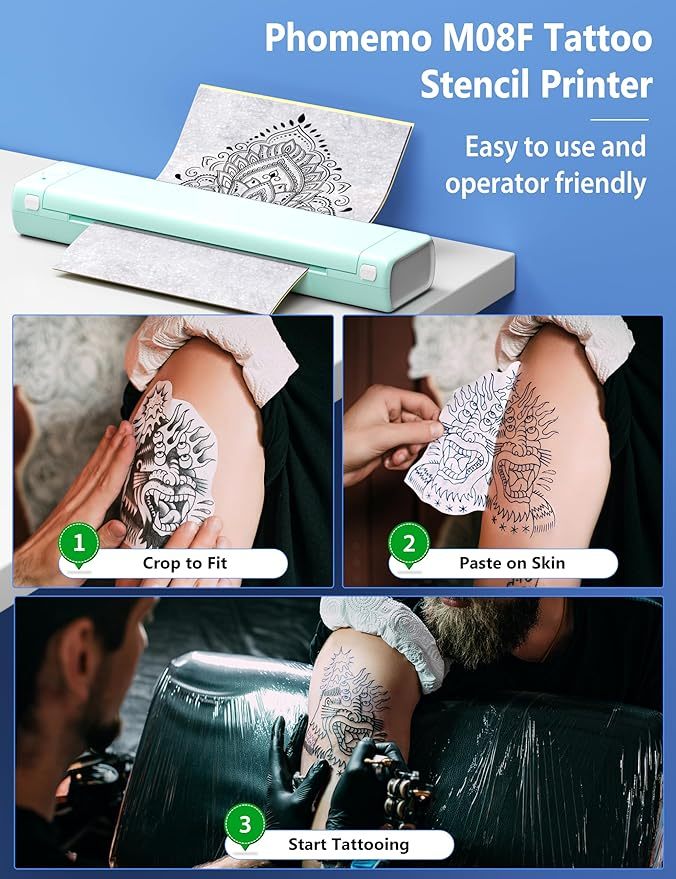 Phomemo M08F Tattoo Stencil Printer

Easy to use and operator friendly

1
Crop to Fit

2
Paste on Skin

3
Start Tattooing