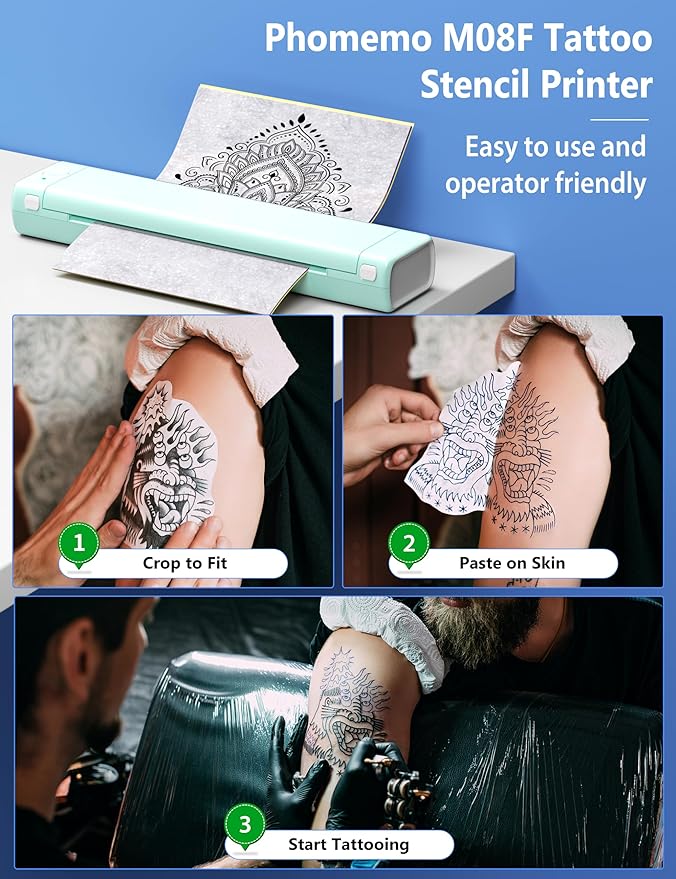 Phomemo M08F Tattoo Stencil Printer

Easy to use and operator friendly

1 Crop to Fit

2 Paste on Skin

3 Start Tattooing