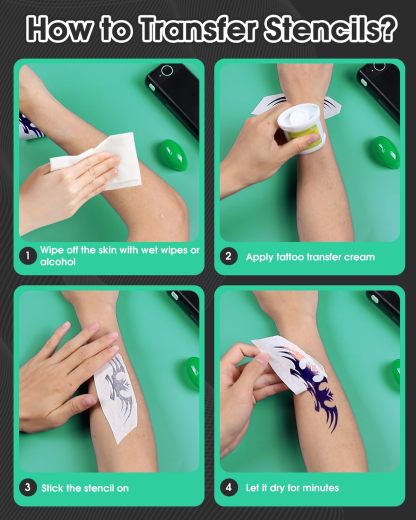 How to Transfer Stencils?

1 Wipe off the skin with wet wipes or alcohol

2 Apply tattoo transfer cream

3 Stick the stencil on

4 Let it dry for minutes