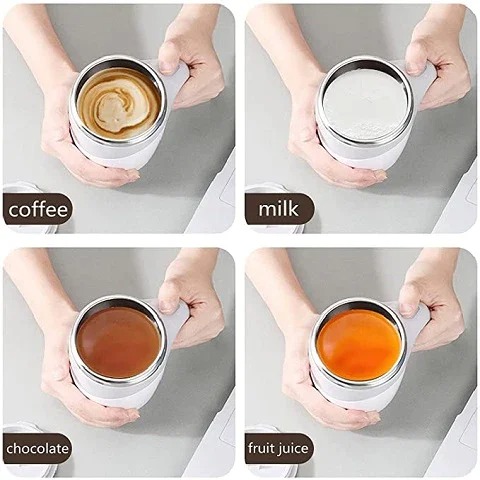 coffee

milk

chocolate

fruit juice