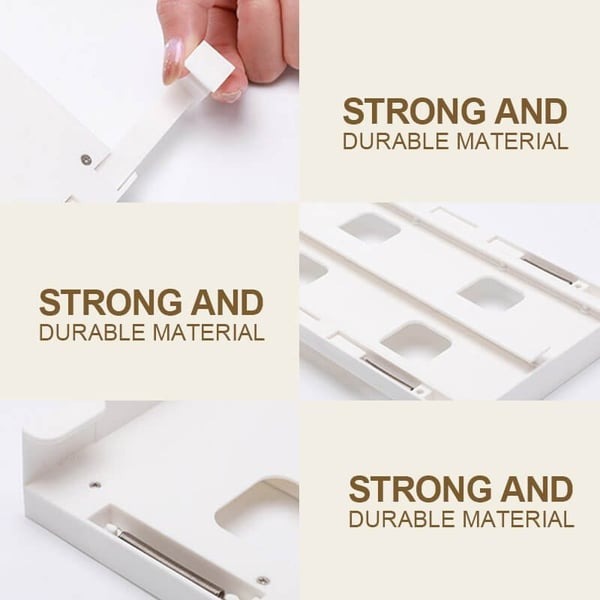 STRONG AND
DURABLE MATERIAL

STRONG AND
DURABLE MATERIAL

STRONG AND
DURABLE MATERIAL