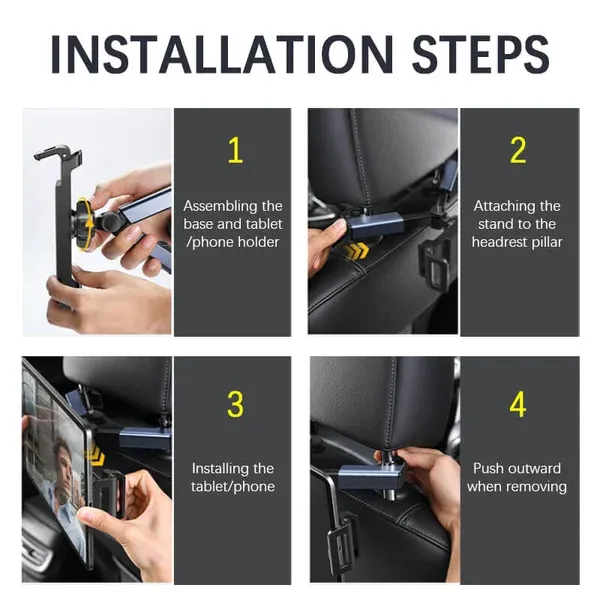 INSTALLATION STEPS

1

Assembling the base and tablet /phone holder

2

Attaching the stand to the headrest pillar

3

Installing the tablet/phone

4

Push outward when removing