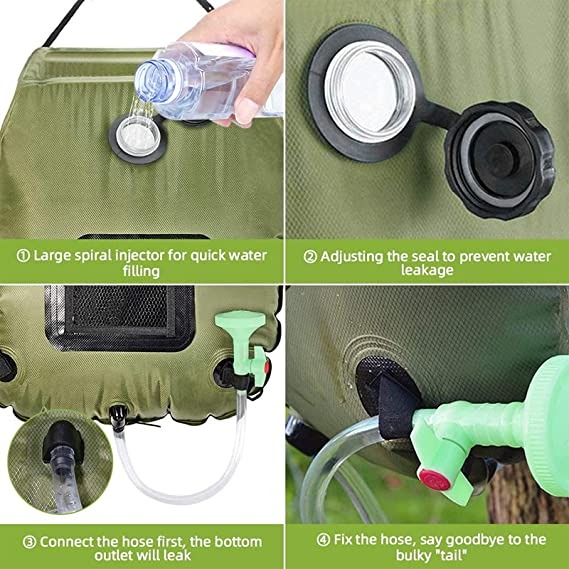 ① Large spiral injector for quick water filling

② Adjusting the seal to prevent water leakage

③ Connect the hose first, the bottom outlet will leak

④ Fix the hose, say goodbye to the bulky "tail"