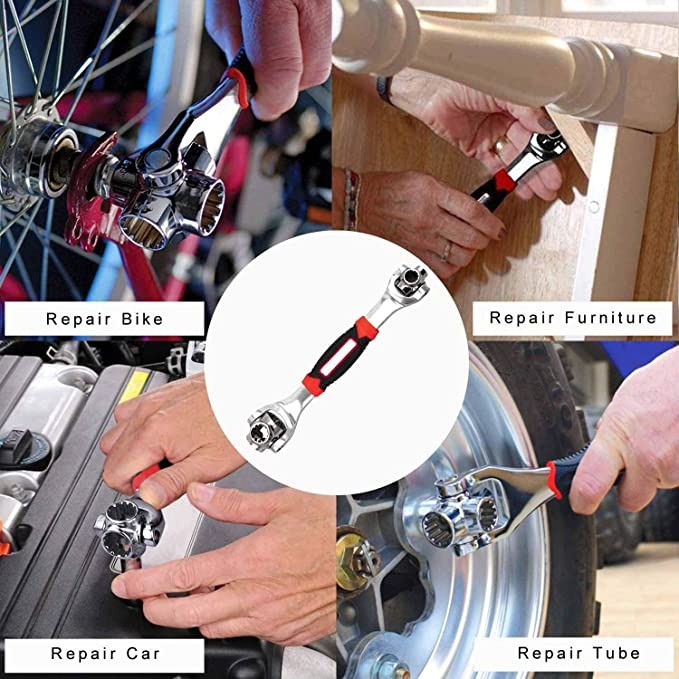 Repair Bike

Repair Furniture

Repair Car

Repair Tube