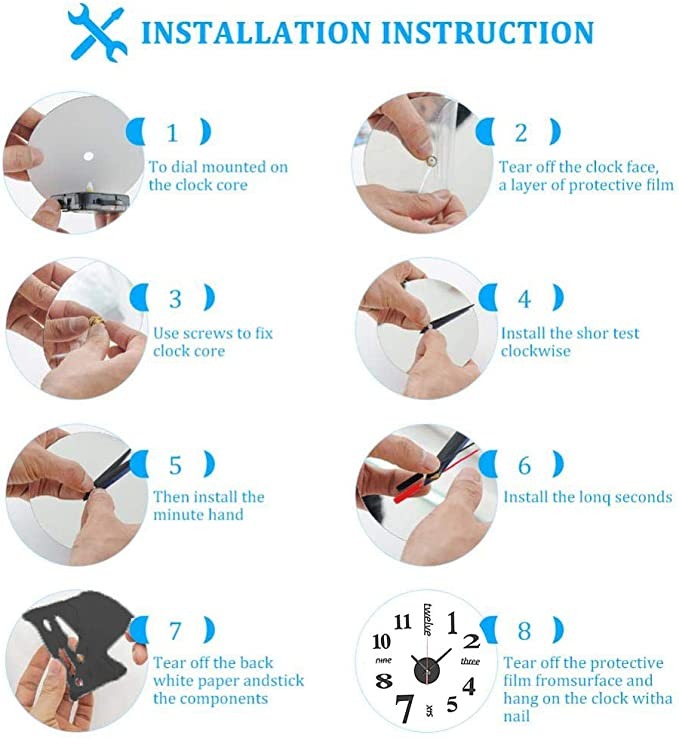 INSTALLATION INSTRUCTION

1

To dial mounted on the clock core

2

Tear off the clock face, a layer of protective film

3

Use screws to fix clock core

4

Install the shor test clockwise

5

Then install the minute hand

6

Install the lonq seconds

7

Tear off the back white paper andstick the components

8

Tear off the protective film fromsurface and hang on the clock witha nail

twelve
1
2
three
4
5
six
7
8
nine
10
11